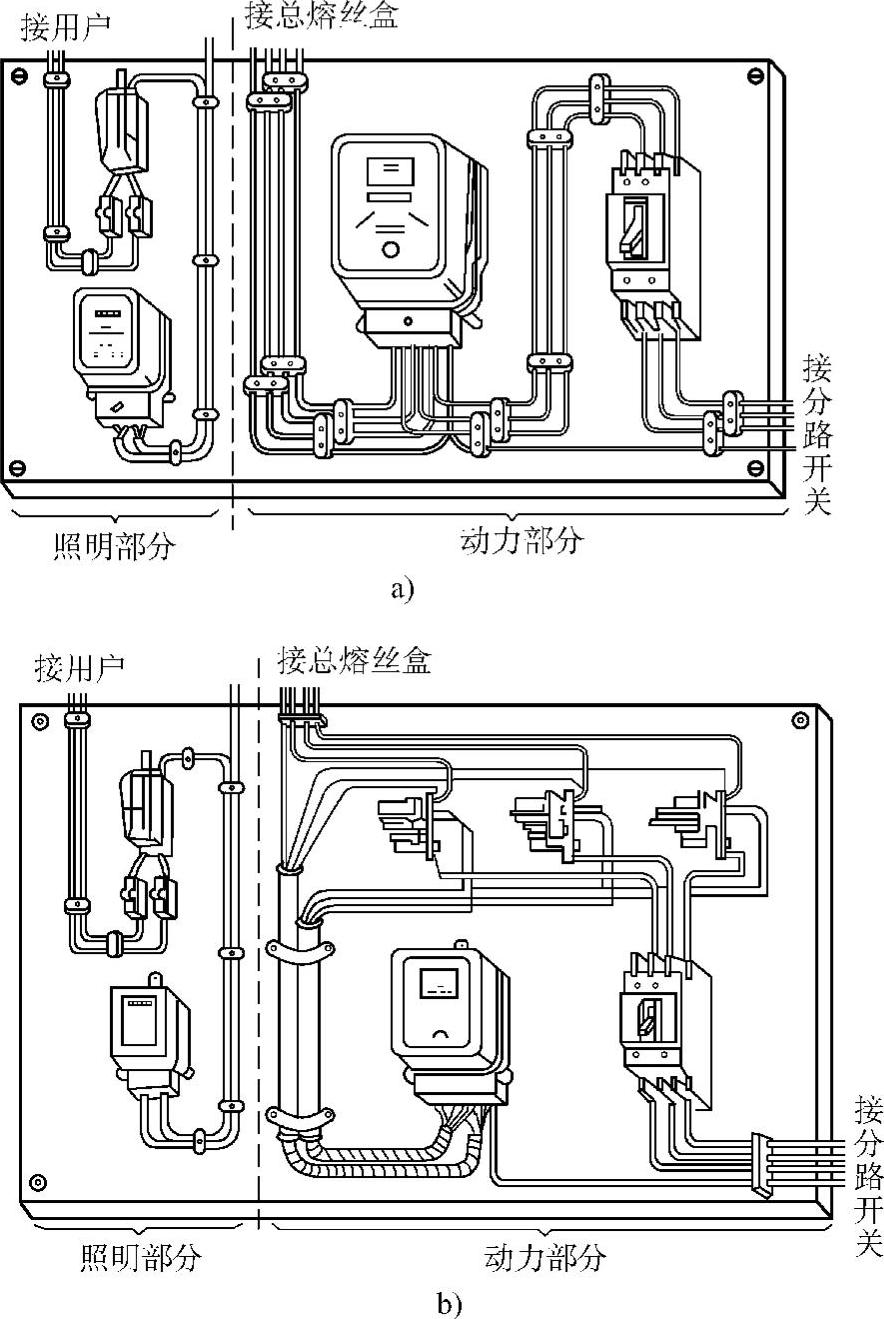 接用户

接总熔丝盒

接分路开关

照明部分

动力部分

a)

接用户

接总熔丝盒

接分路开关

照明部分

动力部分

b)