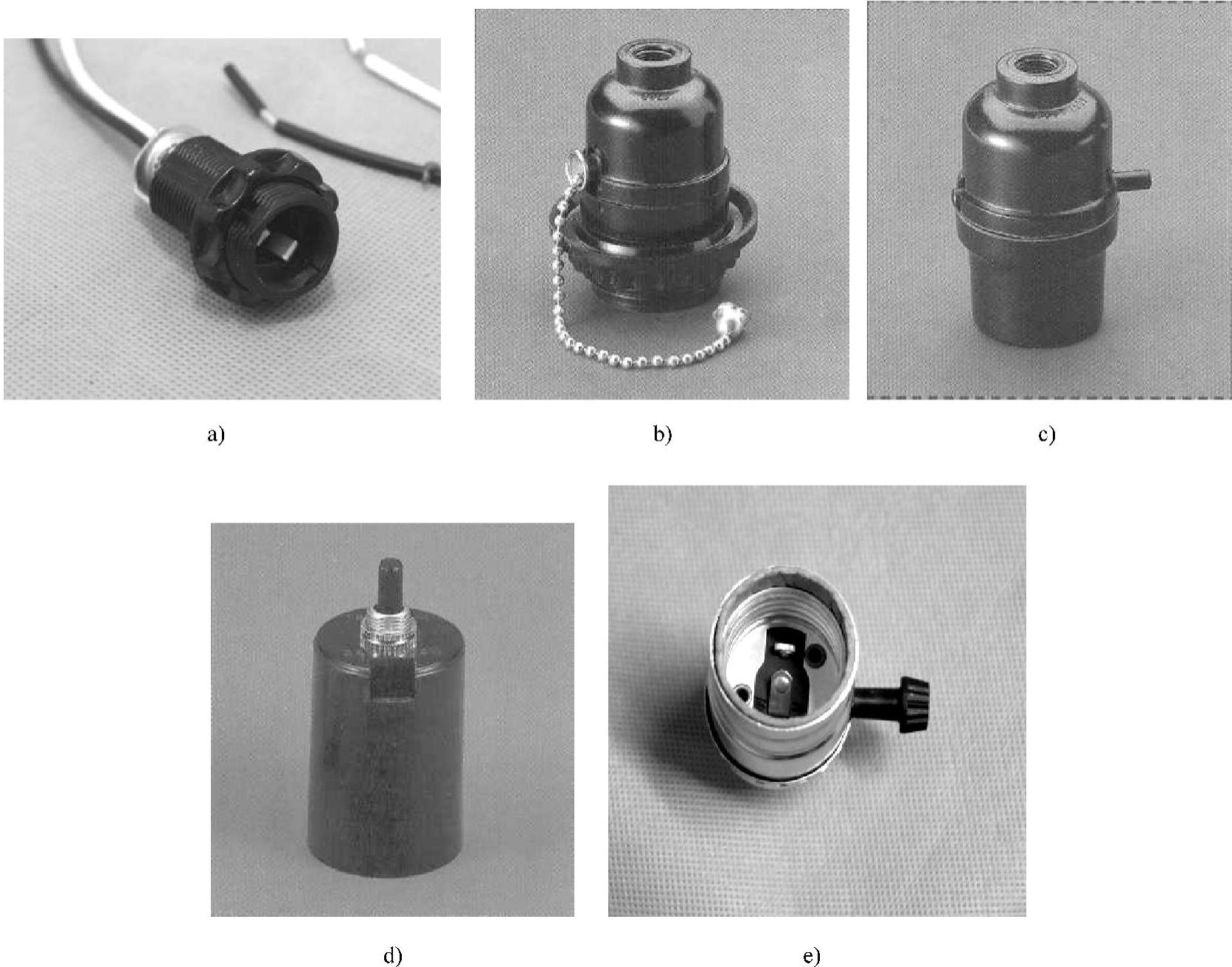 a)

b)

c)

d)

e)