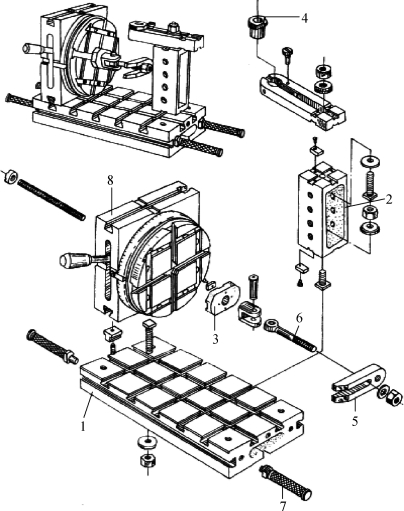 4
8
2
3
6
1
5
7