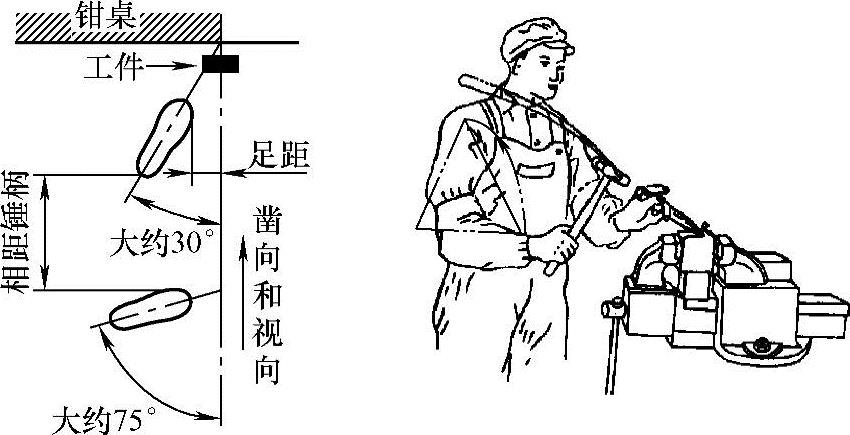 钳桌
工件
足距
相距锤柄
大约30°
凿向和视向
大约75°