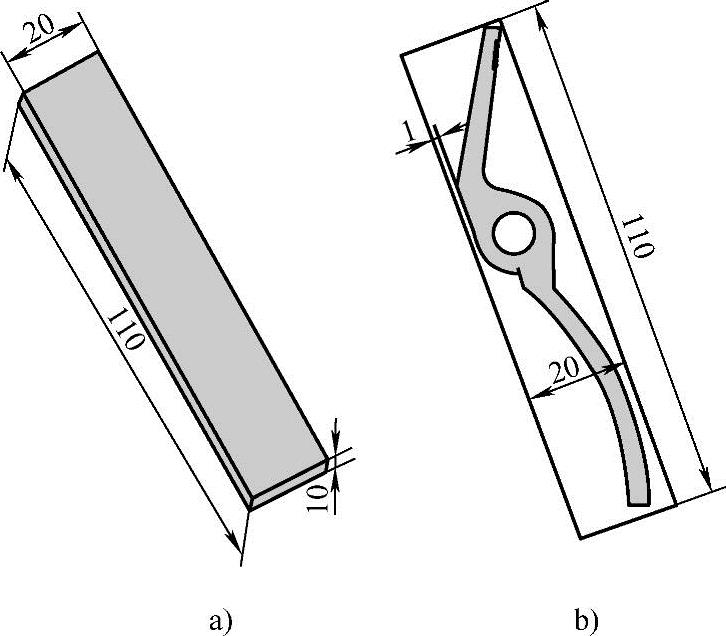 20
110
10
a)
1
110
20
b)