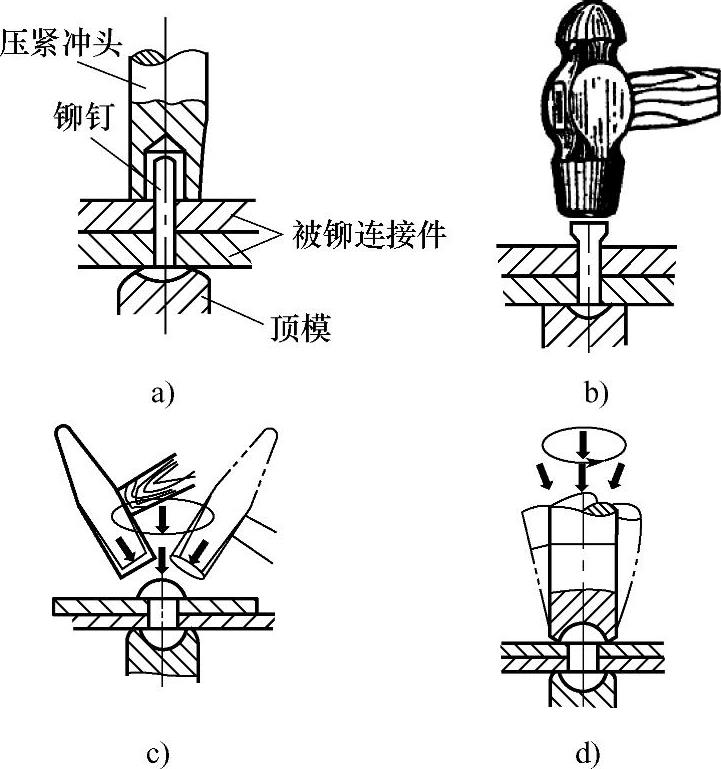 压紧冲头

铆钉

被铆连接件

顶模

a)

b)

c)

d)