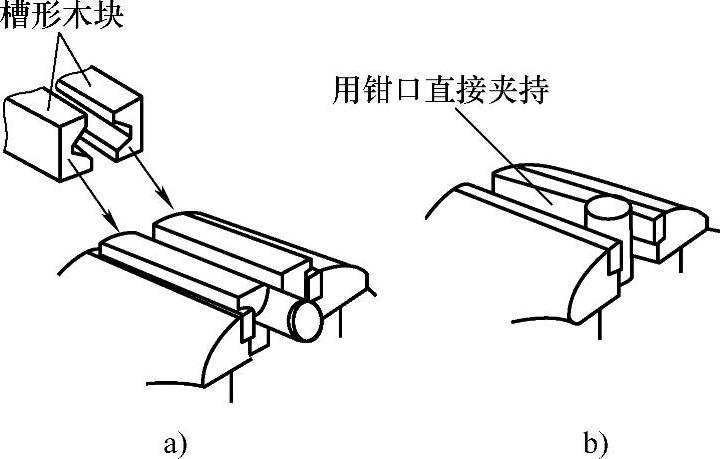 槽形木块

用钳口直接夹持

a)

b)