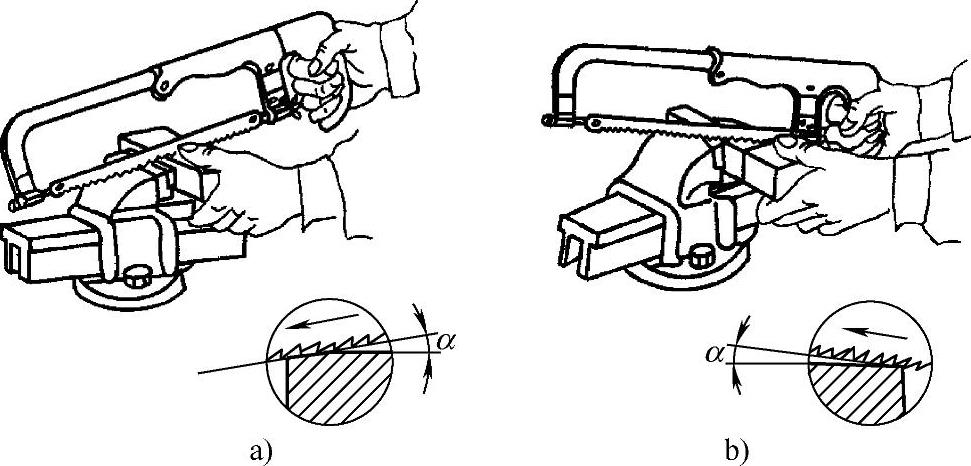 $\alpha$
a)
$\alpha$
b)