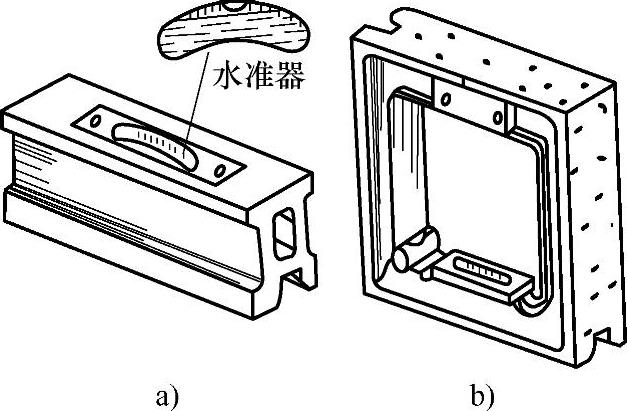 水准器

a)

b)