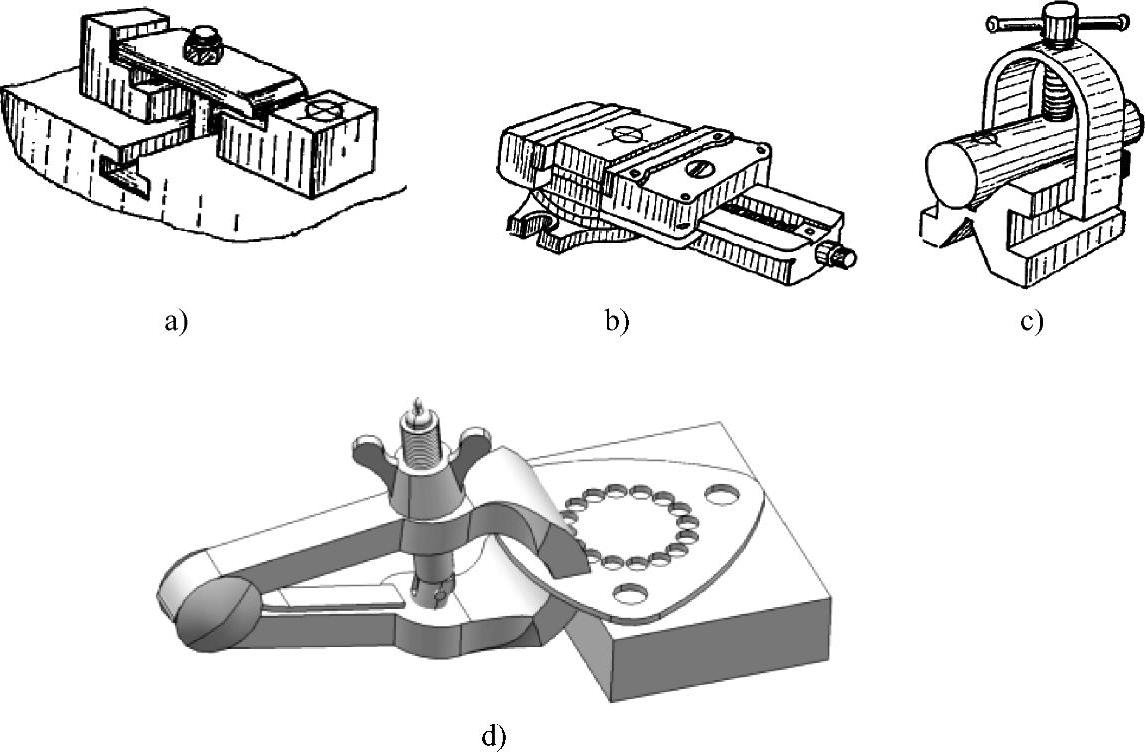 a)

b)

c)

d)