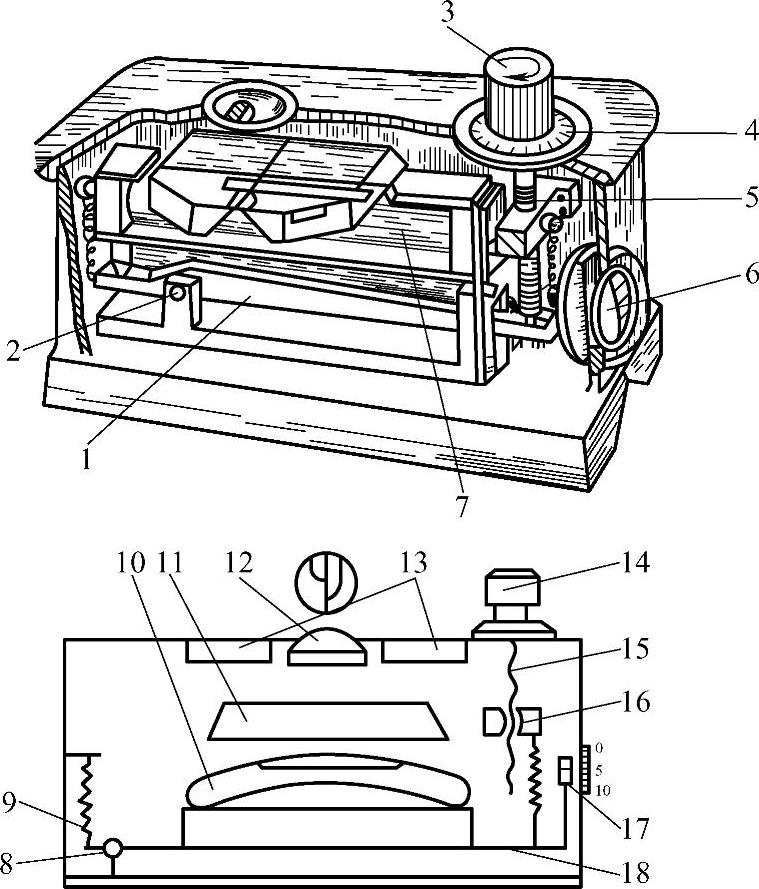 3
4
5
6
2
1
7
10 11 12 13
14
15
16
0
5
10
9
17
8
18