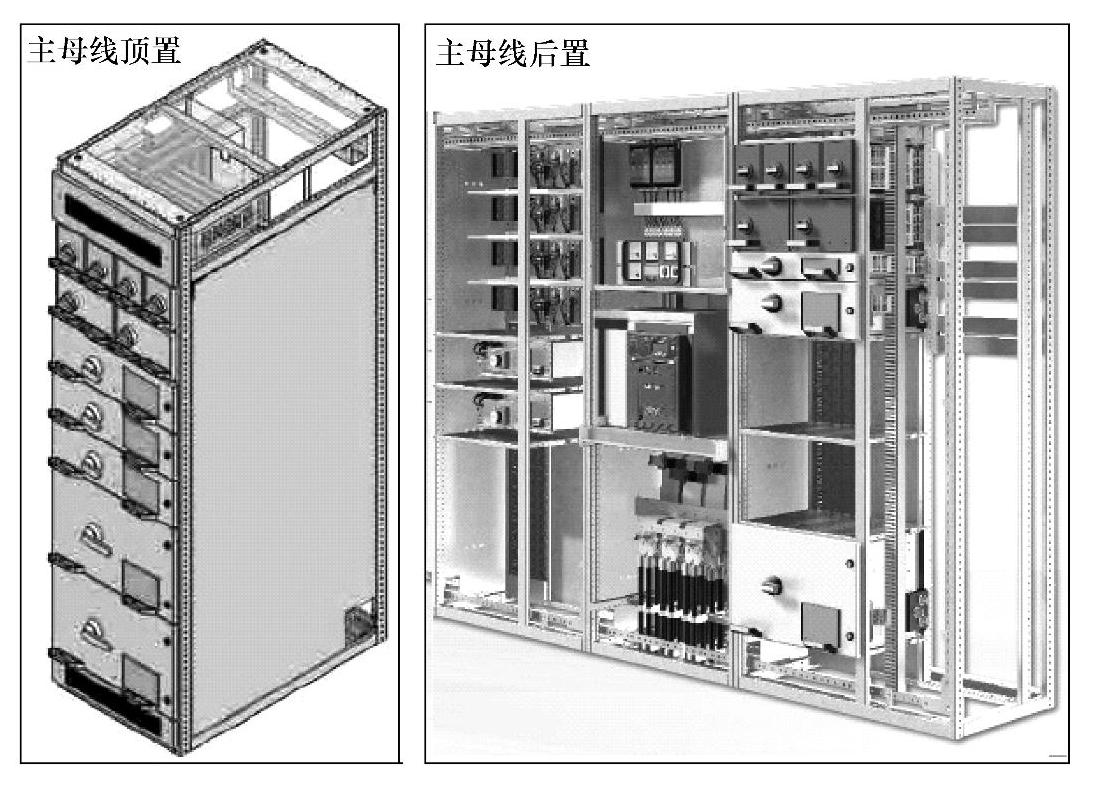 主母线顶置

主母线后置