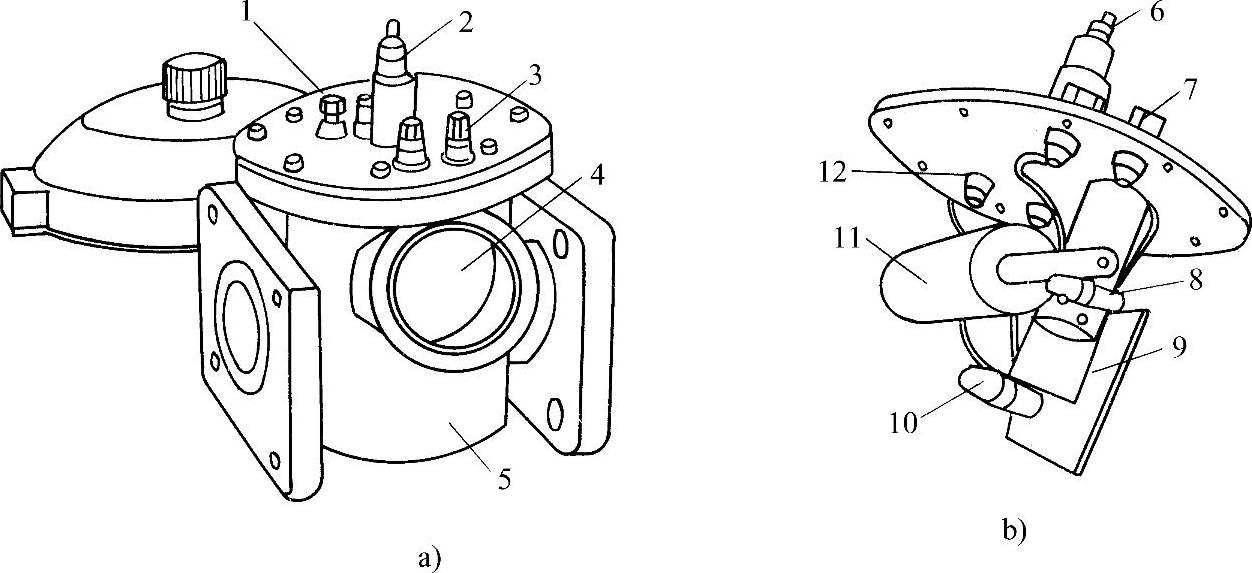 1
2
3
4
5
a)

6
7
12
11
8
9
10
b)