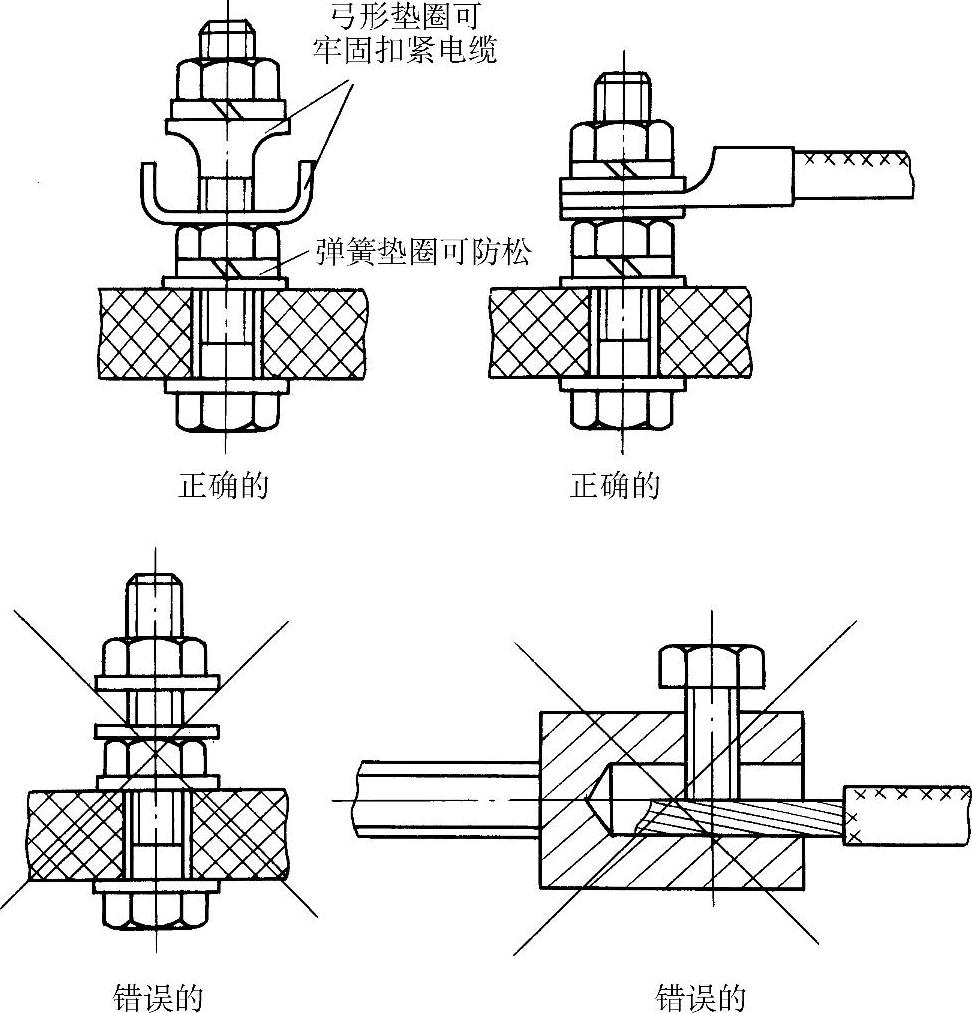 弓形垫圈可
牢固扣紧电缆

弹簧垫圈可防松

正确的

正确的

错误的

错误的