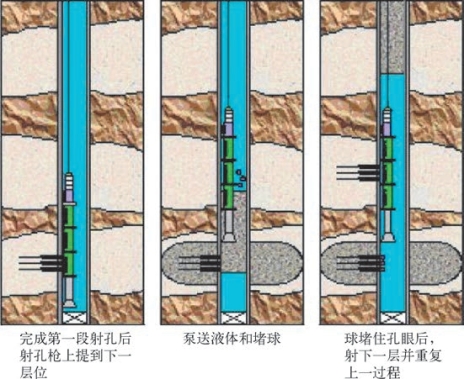 完成第一段射孔后射孔枪上提到下一层位

泵送液体和堵球

球堵住孔眼后，射下一层并重复上一过程