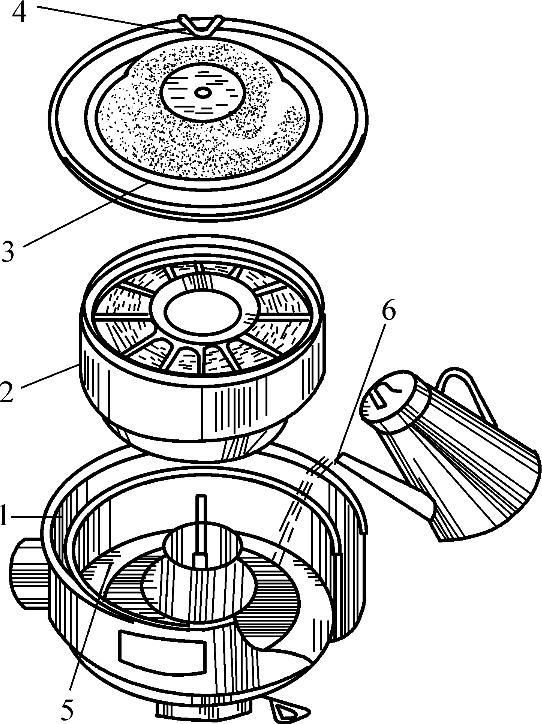 4
3
6
2
1
5