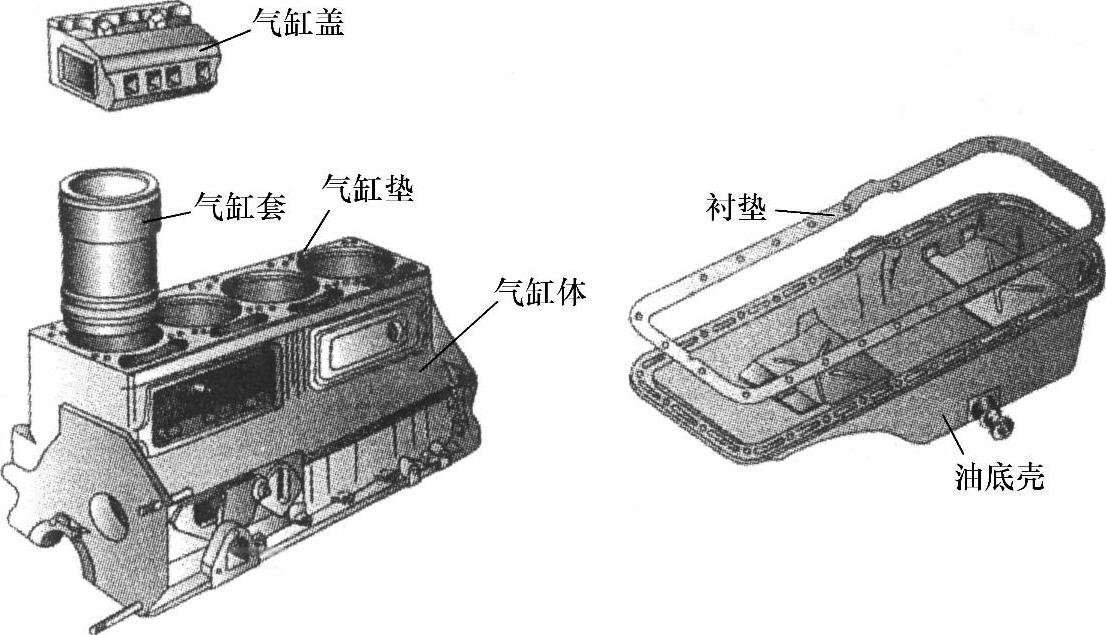 气缸盖

气缸套

气缸垫

气缸体

衬垫

油底壳