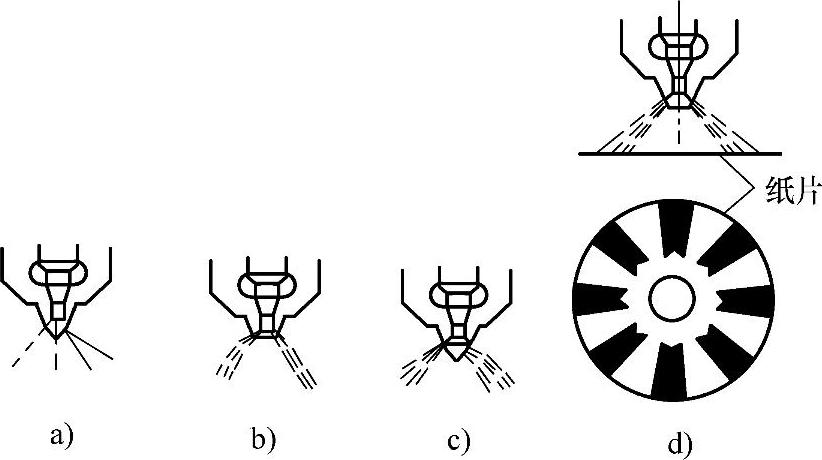 纸片

a)

b)

c)

d)