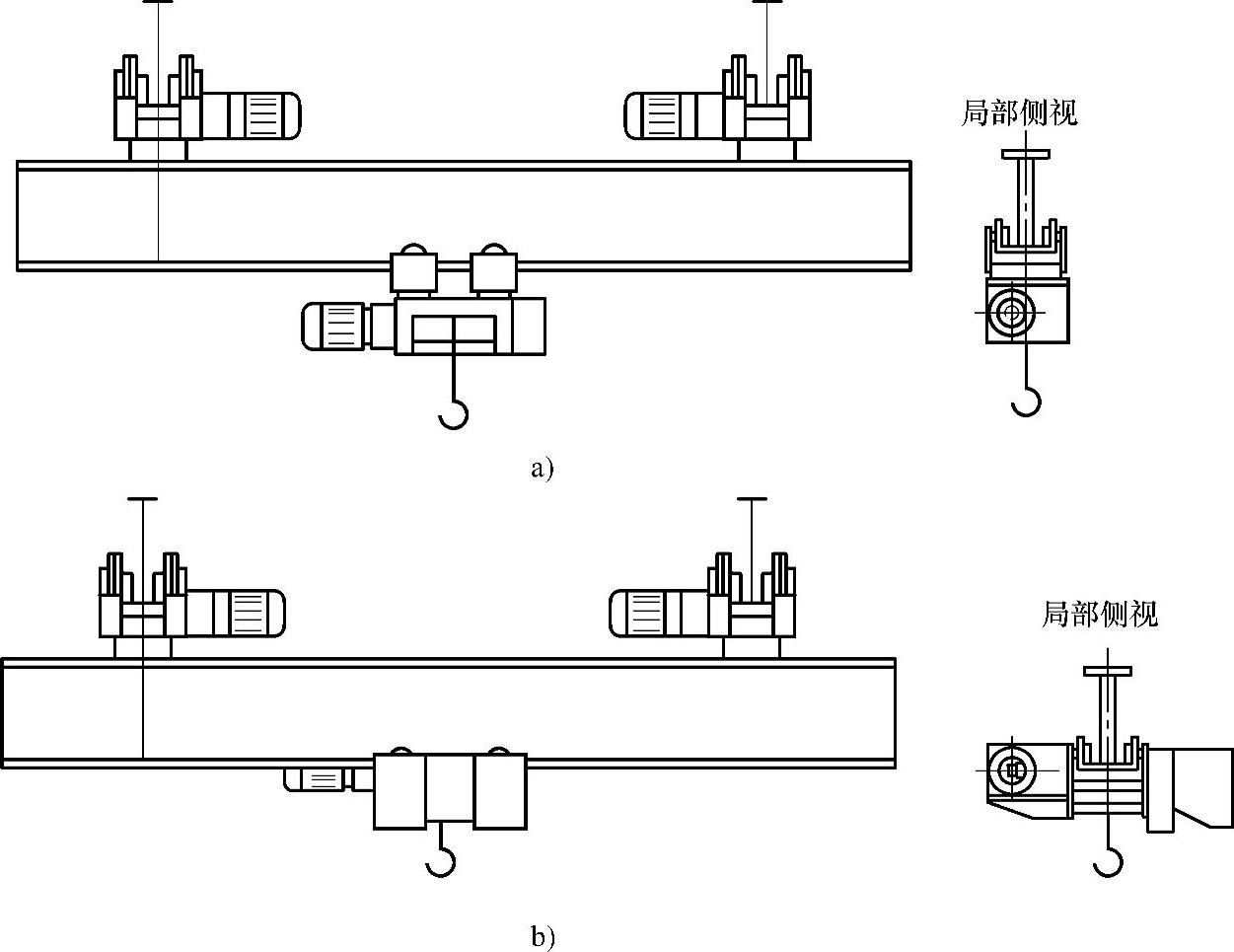 局部侧视

a)

局部侧视

b)