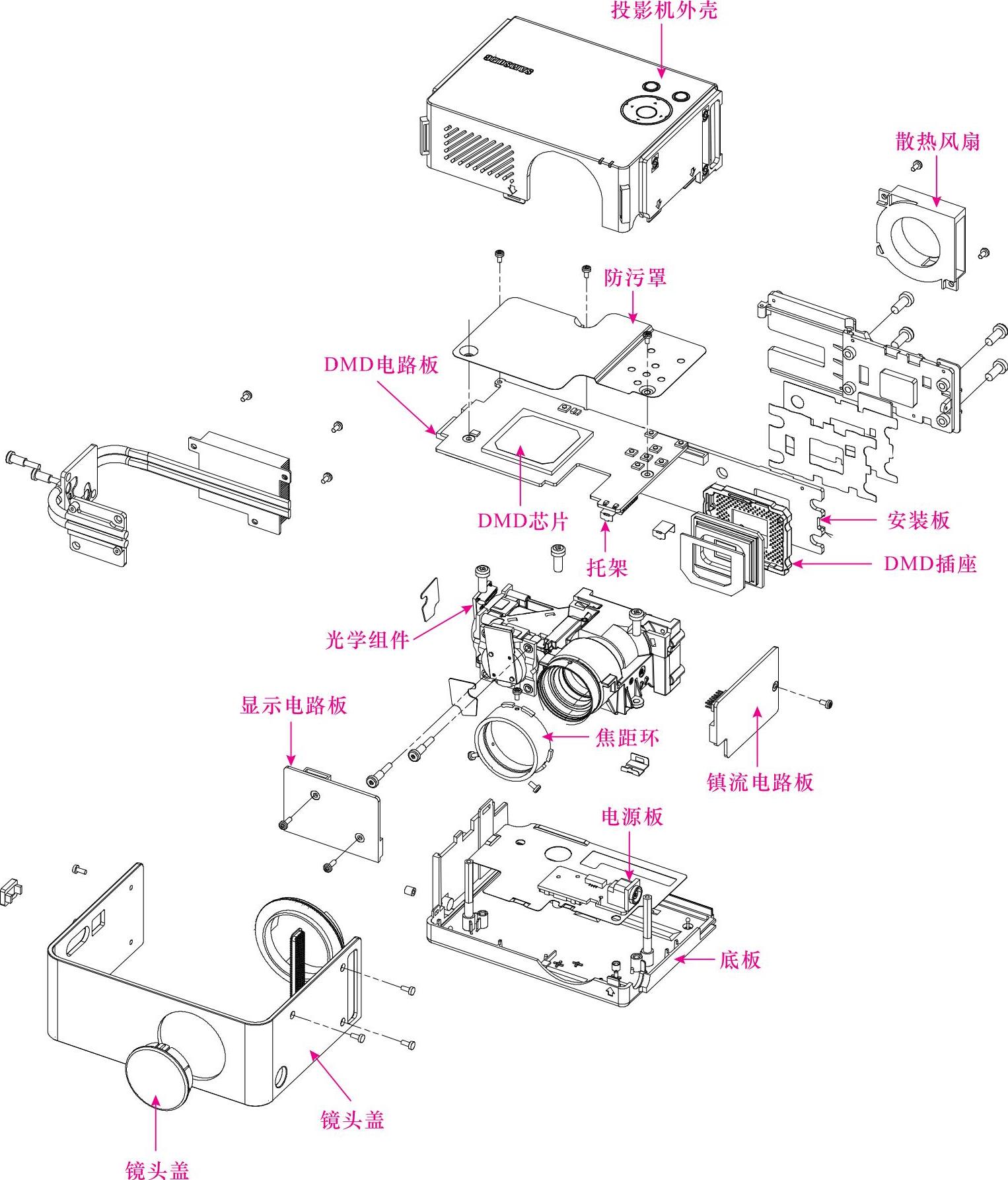 投影机外壳

SAMSUNG

散热风扇

防污罩

DMD电路板

DMD芯片

托架

安装板

DMD插座

光学组件

显示电路板

焦距环

镇流电路板

电源板

底板

镜头盖

镜头盖