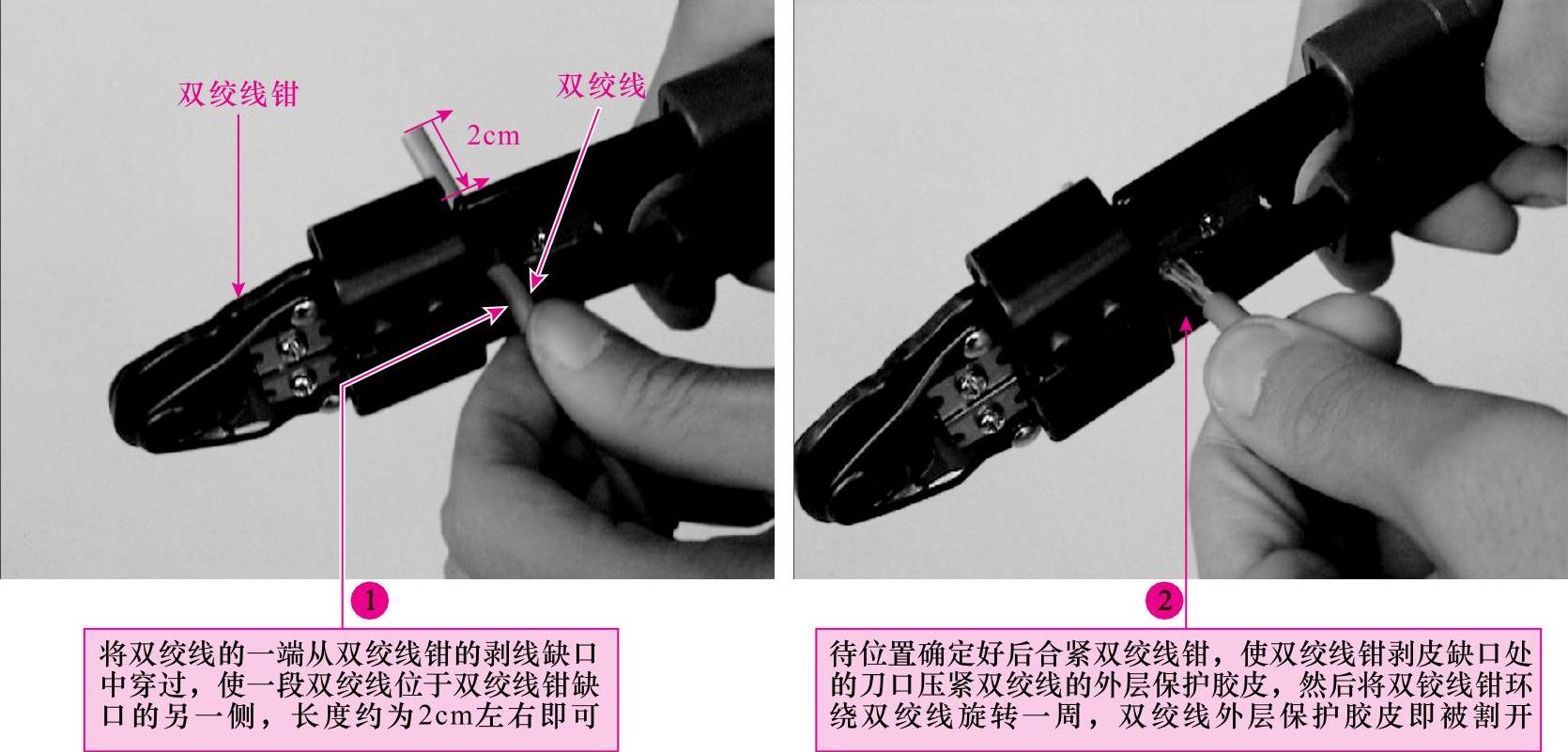 双绞线钳

双绞线

2cm

1

将双绞线的一端从双绞线钳的剥线缺口中穿过，使一段双绞线位于双绞线钳缺口的另一侧，长度约为2cm左右即可

2

待位置确定好后合紧双绞线钳，使双绞线钳剥皮缺口处的刀口压紧双绞线的外层保护胶皮，然后将双铰线钳环绕双绞线旋转一周，双绞线外层保护胶皮即被割开