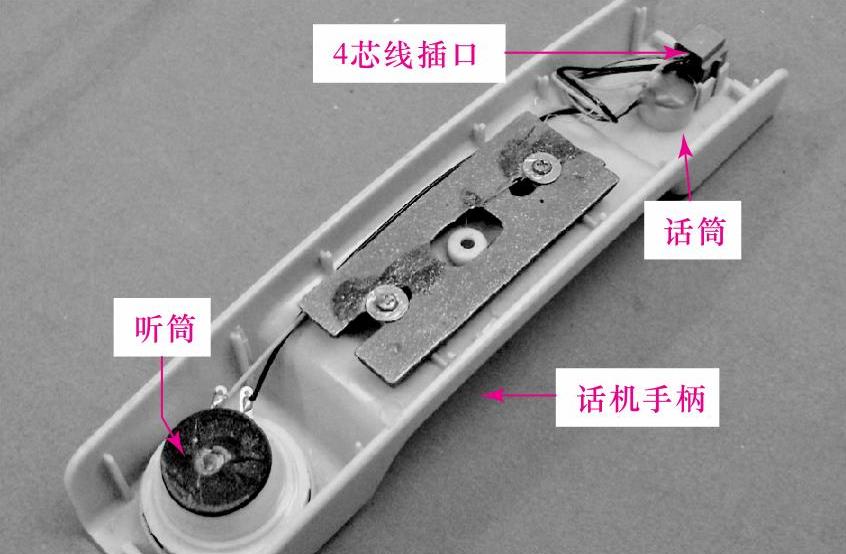 4芯线插口

话筒

听筒

话机手柄