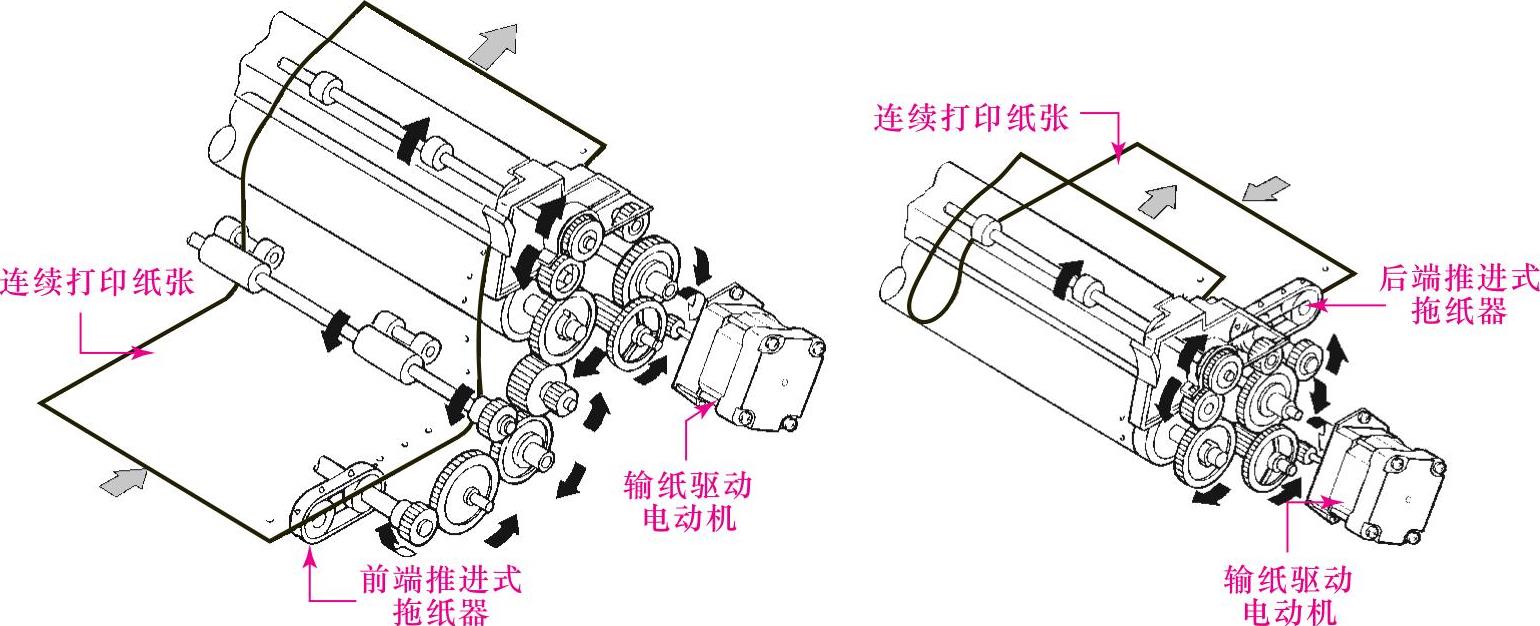 连续打印纸张

输纸驱动电动机

前端推进式拖纸器

连续打印纸张

后端推进式拖纸器

输纸驱动电动机