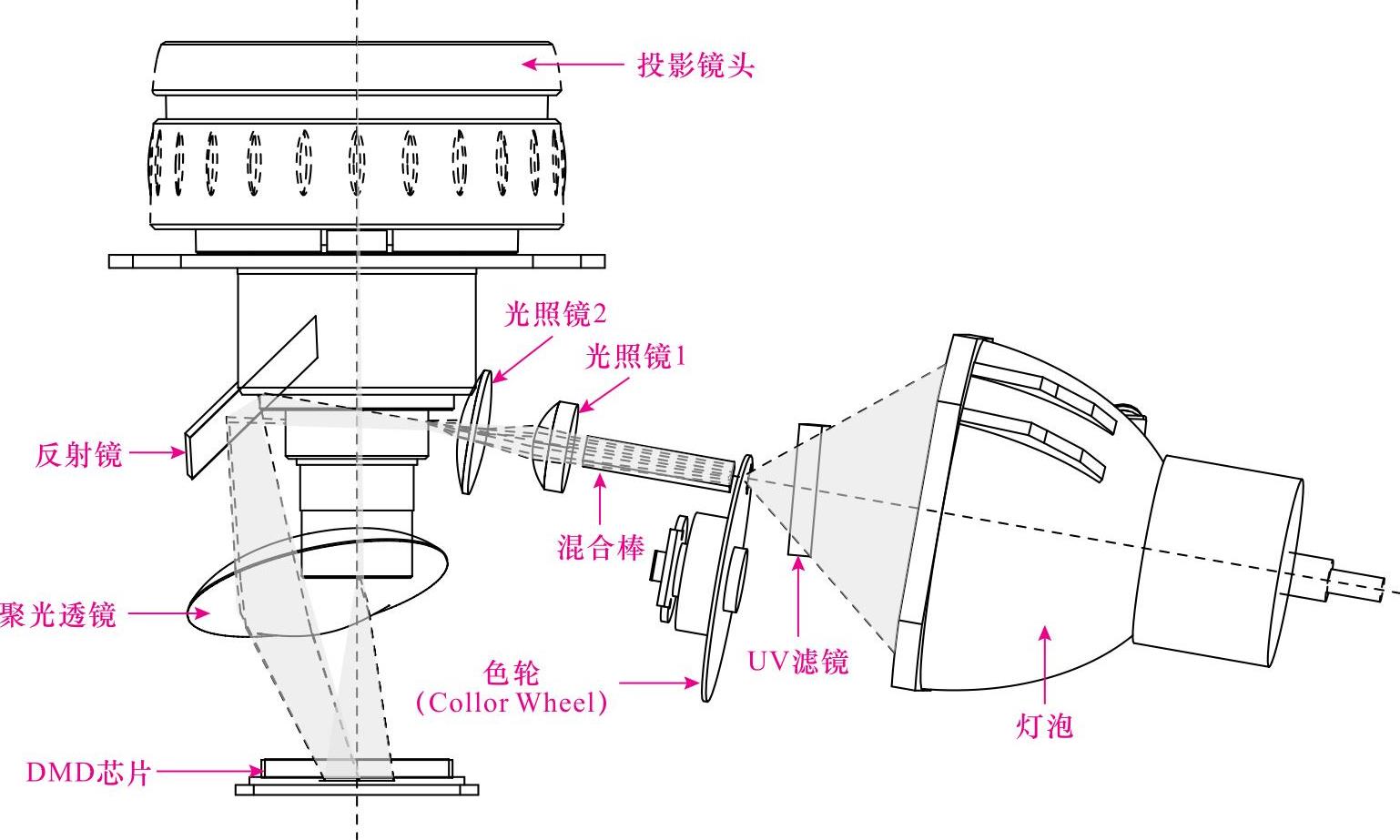 投影镜头

光照镜2

光照镜1

反射镜

混合棒

聚光透镜

色轮
(Collor Wheel)

UV滤镜

灯泡

DMD芯片