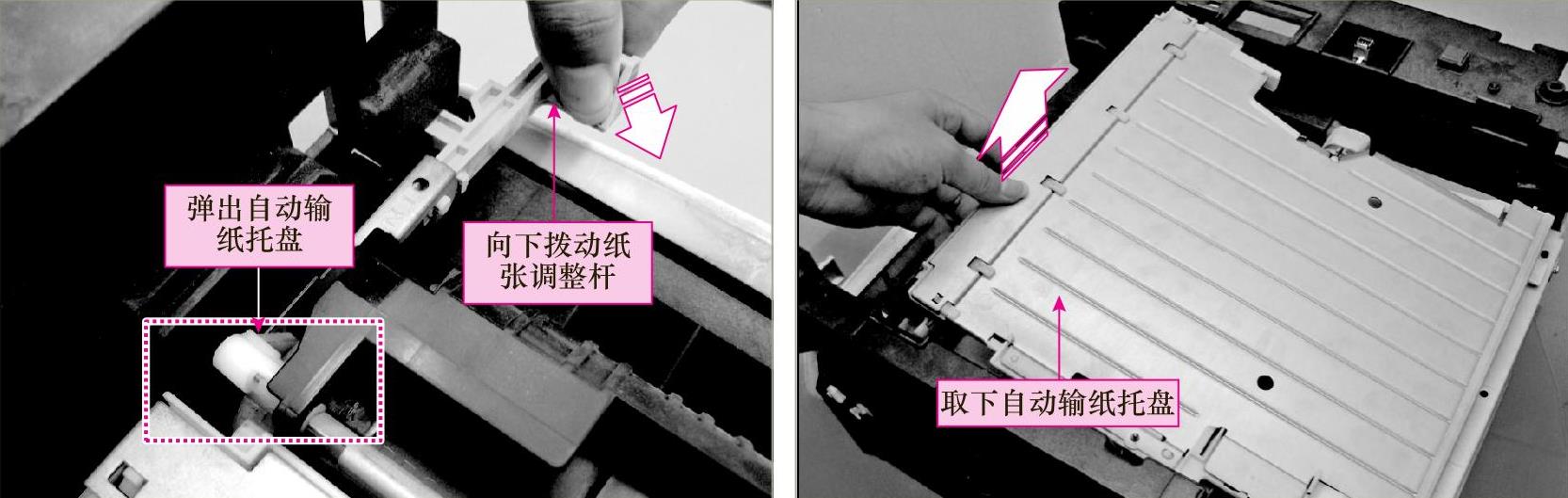 弹出自动输纸托盘

向下拨动纸张调整杆

取下自动输纸托盘