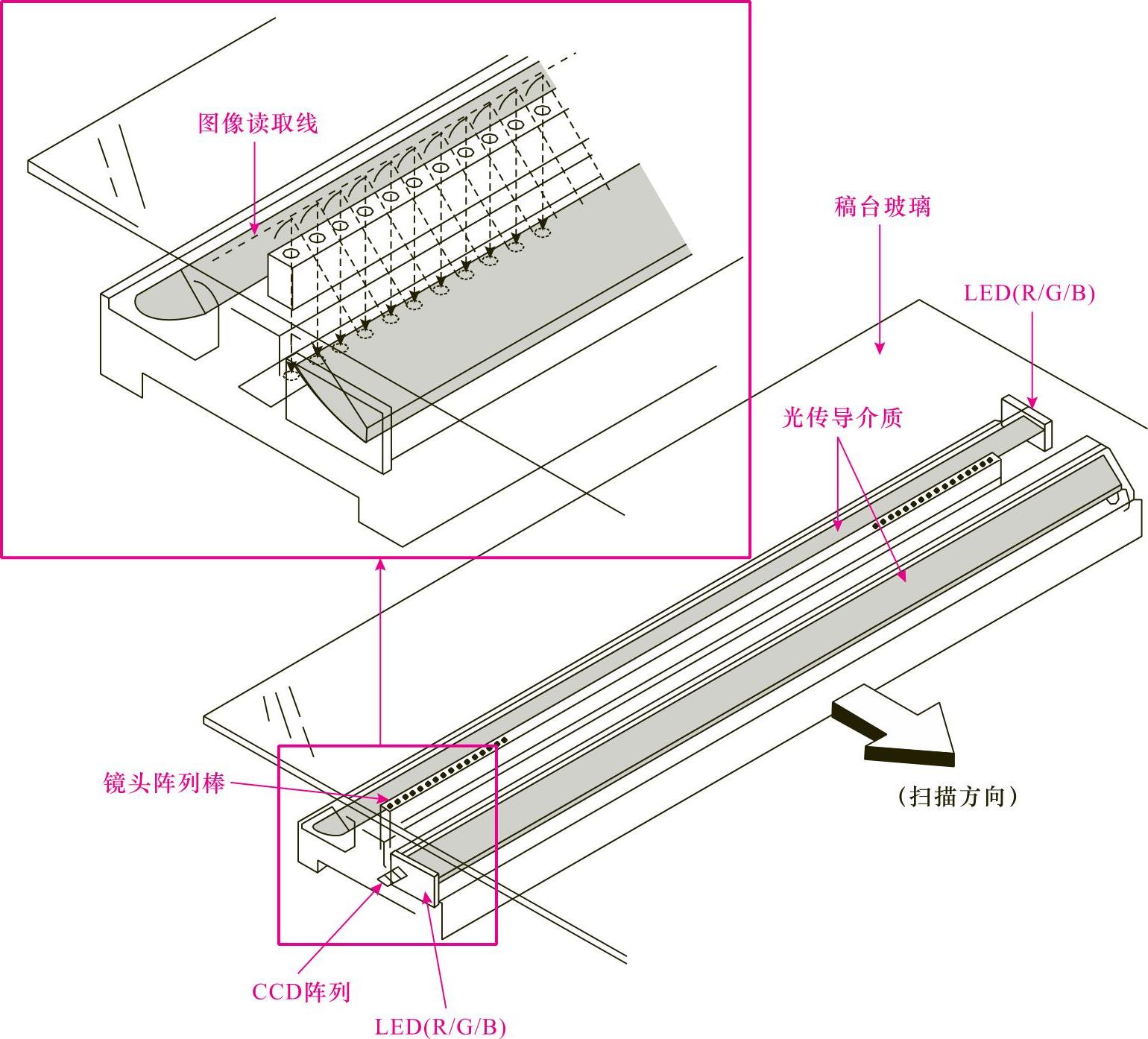 图像读取线

稿台玻璃

LED(R/G/B)

光传导介质

镜头阵列棒

(扫描方向)

CCD阵列

LED(R/G/B)