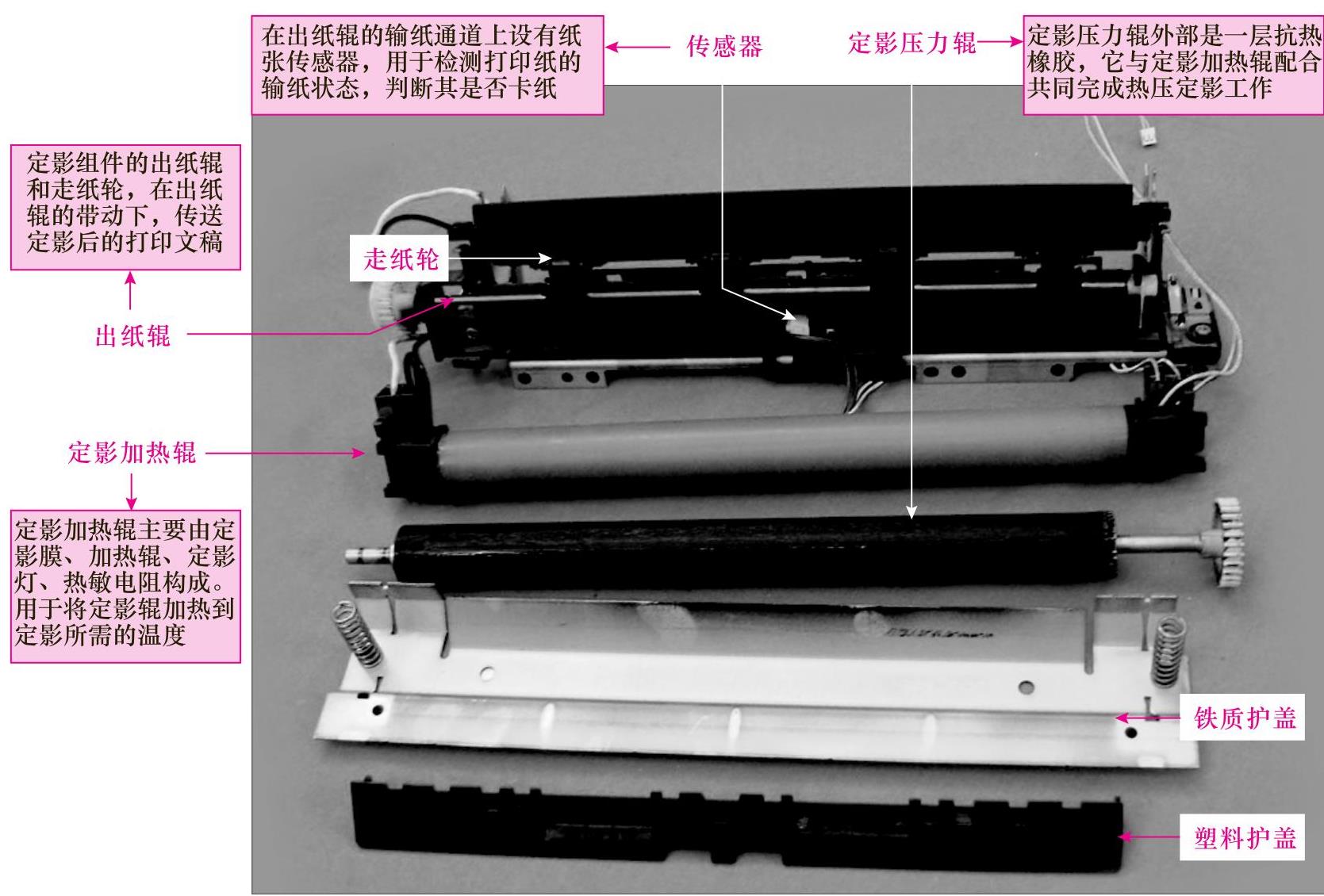 在出纸辊的输纸通道上设有纸张传感器，用于检测打印纸的输纸状态，判断其是否卡纸

传感器

定影压力辊

定影压力辊外部是一层抗热橡胶，它与定影加热辊配合共同完成热压定影工作

定影组件的出纸辊和走纸轮，在出纸辊的带动下，传送定影后的打印文稿

走纸轮

出纸辊

定影加热辊

定影加热辊主要由定影膜、加热辊、定影灯、热敏电阻构成。用于将定影辊加热到定影所需的温度

铁质护盖

塑料护盖