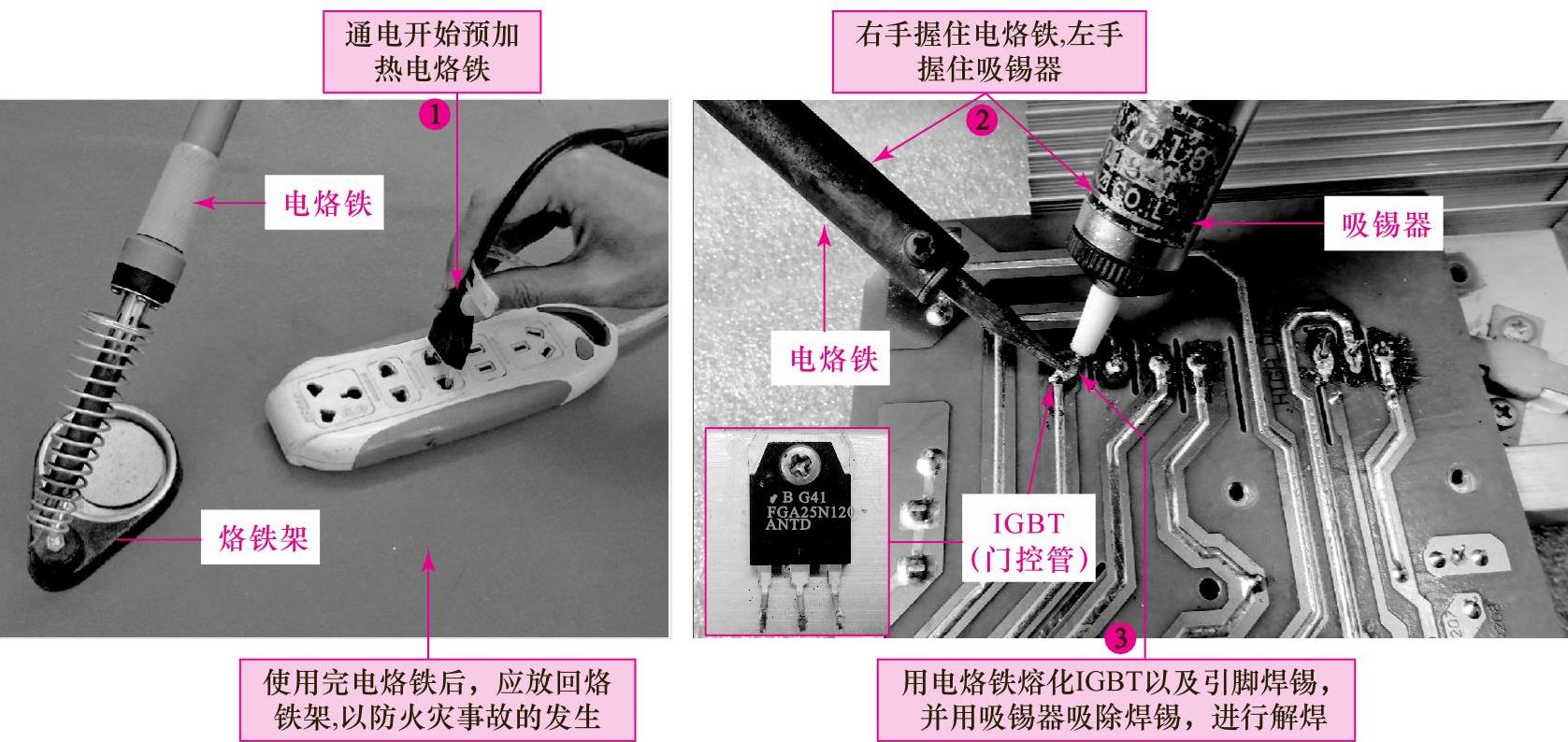 通电开始预加热电烙铁

1

电烙铁

烙铁架

使用完电烙铁后，应放回烙铁架,以防火灾事故的发生

右手握住电烙铁,左手握住吸锡器

2

吸锡器

电烙铁

B G41
FGA25N120
ANTD

IGBT
(门控管)

3

用电烙铁熔化IGBT以及引脚焊锡，并用吸锡器吸除焊锡，进行解焊