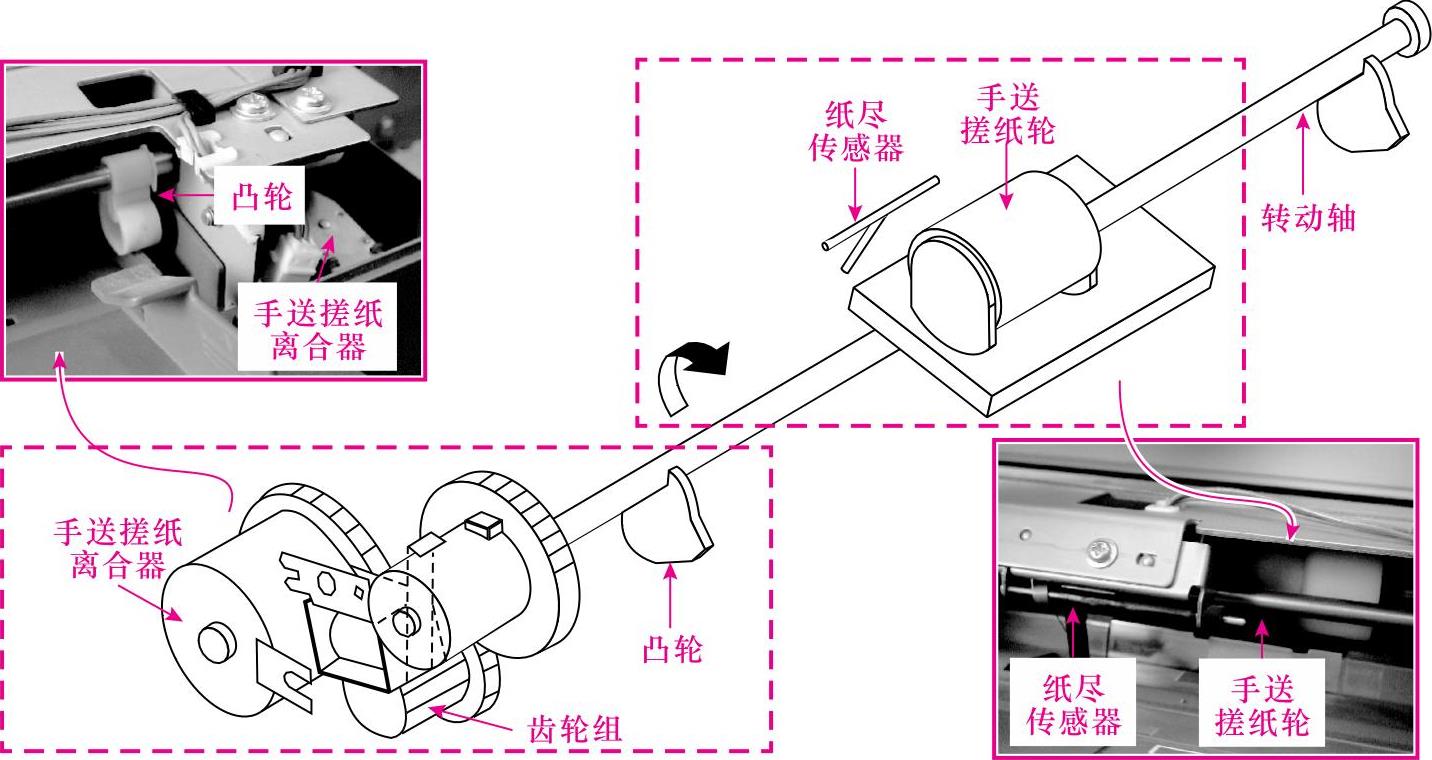 凸轮

手送搓纸离合器

纸尽传感器

手送搓纸轮

转动轴

手送搓纸离合器

凸轮

齿轮组

纸尽传感器

手送搓纸轮