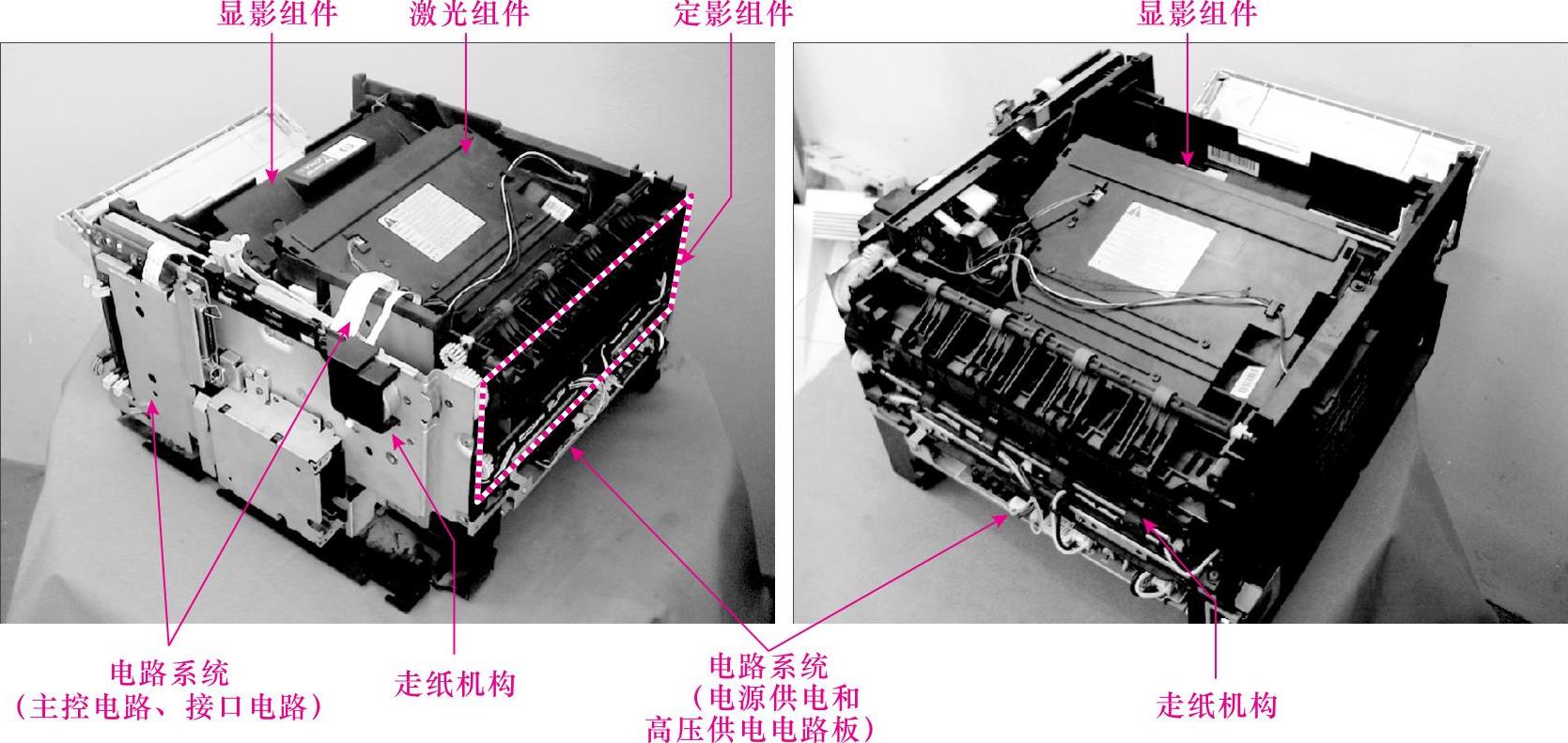 显影组件

激光组件

定影组件

显影组件

电路系统
（主控电路、接口电路）

走纸机构

电路系统
（电源供电和
高压供电电路板）

走纸机构