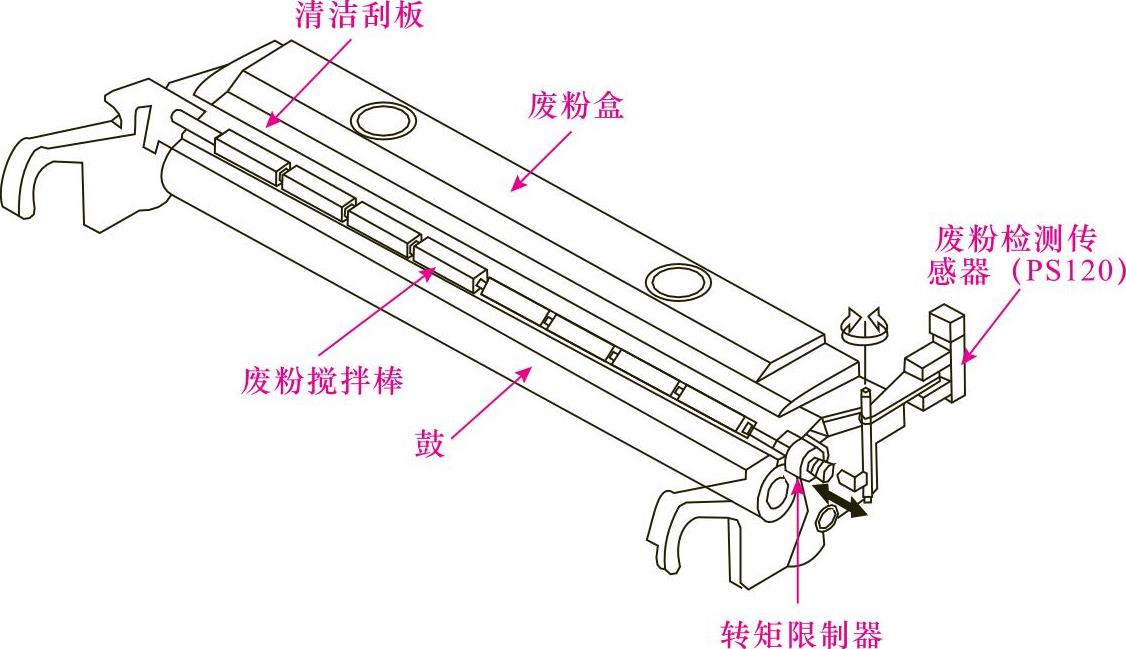 清洁刮板

废粉盒

废粉检测传感器（PS120）

废粉搅拌棒

鼓

转矩限制器