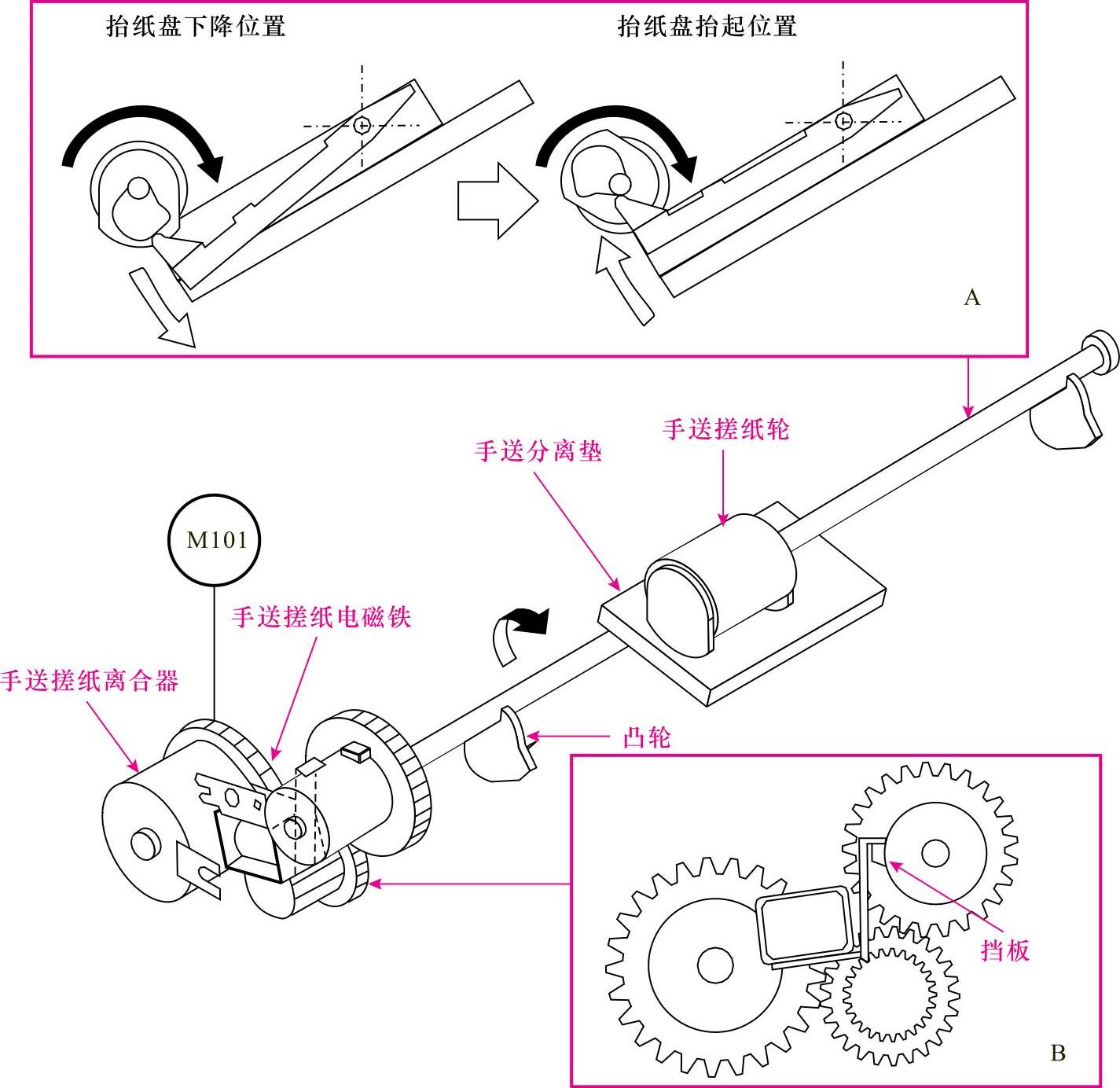 抬纸盘下降位置

抬纸盘抬起位置

A

手送搓纸轮

手送分离垫

M101

手送搓纸电磁铁

手送搓纸离合器

凸轮

挡板

B