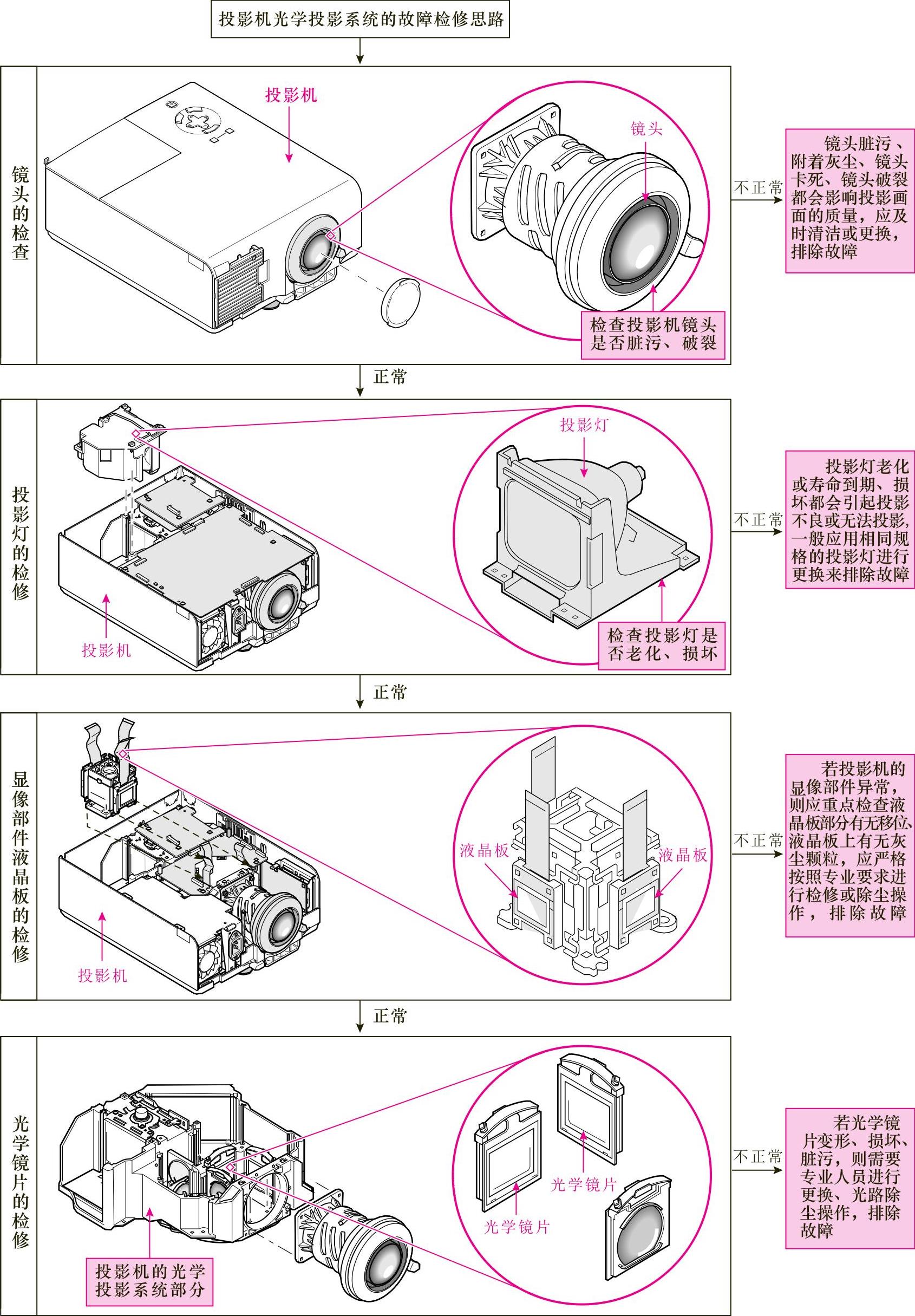 投影机光学投影系统的故障检修思路

镜头的检查

投影机

镜头

检查投影机镜头是否脏污、破裂

不正常

镜头脏污、附着灰尘、镜头卡死、镜头破裂都会影响投影画面的质量，应及时清洁或更换，排除故障

正常

投影灯的检修

投影灯

投影机

检查投影灯是否老化、损坏

不正常

投影灯老化或寿命到期、损坏都会引起投影不良或无法投影，一般应用相同规格的投影灯进行更换来排除故障

正常

显像部件液晶板的检修

液晶板

液晶板

投影机

不正常

若投影机的显像部件异常，则应重点检查液晶板部分有无移位、液晶板上有无灰尘颗粒，应严格按照专业要求进行检修或除尘操作，排除故障

正常

光学镜片的检修

光学镜片

光学镜片

投影机的光学投影系统部分

不正常

若光学镜片变形、损坏、脏污，则需要专业人员进行更换、光路除尘操作，排除故障