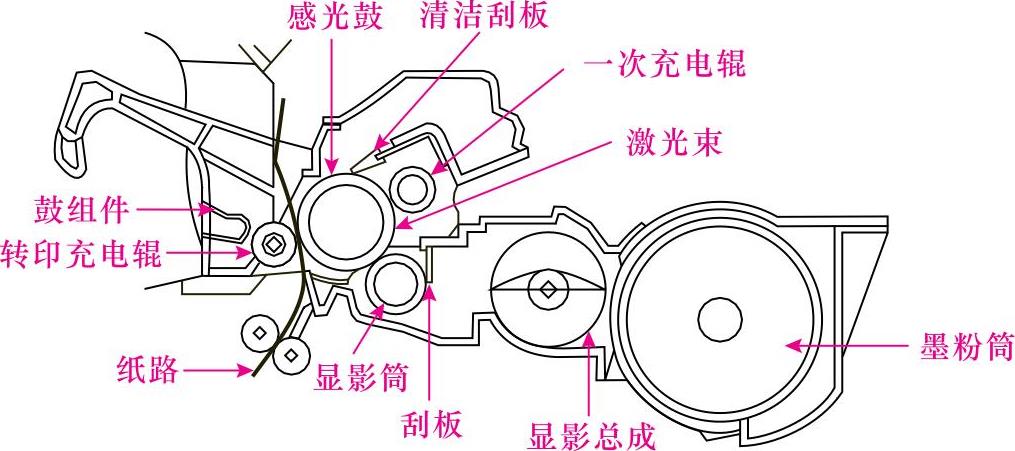 感光鼓
清洁刮板
一次充电辊
激光束
鼓组件
转印充电辊
纸路
显影筒
刮板
显影总成
墨粉筒