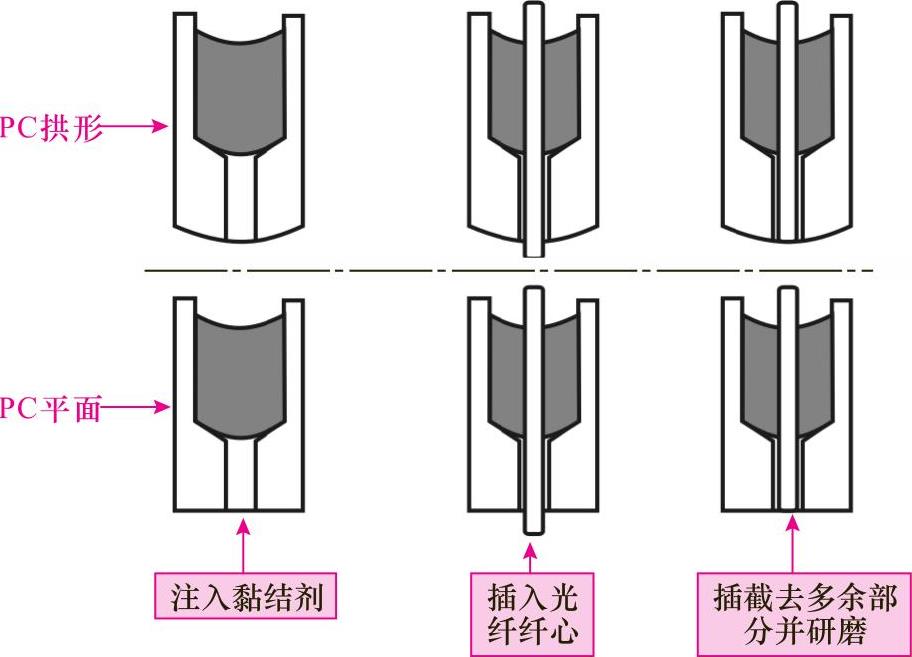 PC拱形

PC平面

注入黏结剂

插入光纤纤心

插截去多余部分并研磨