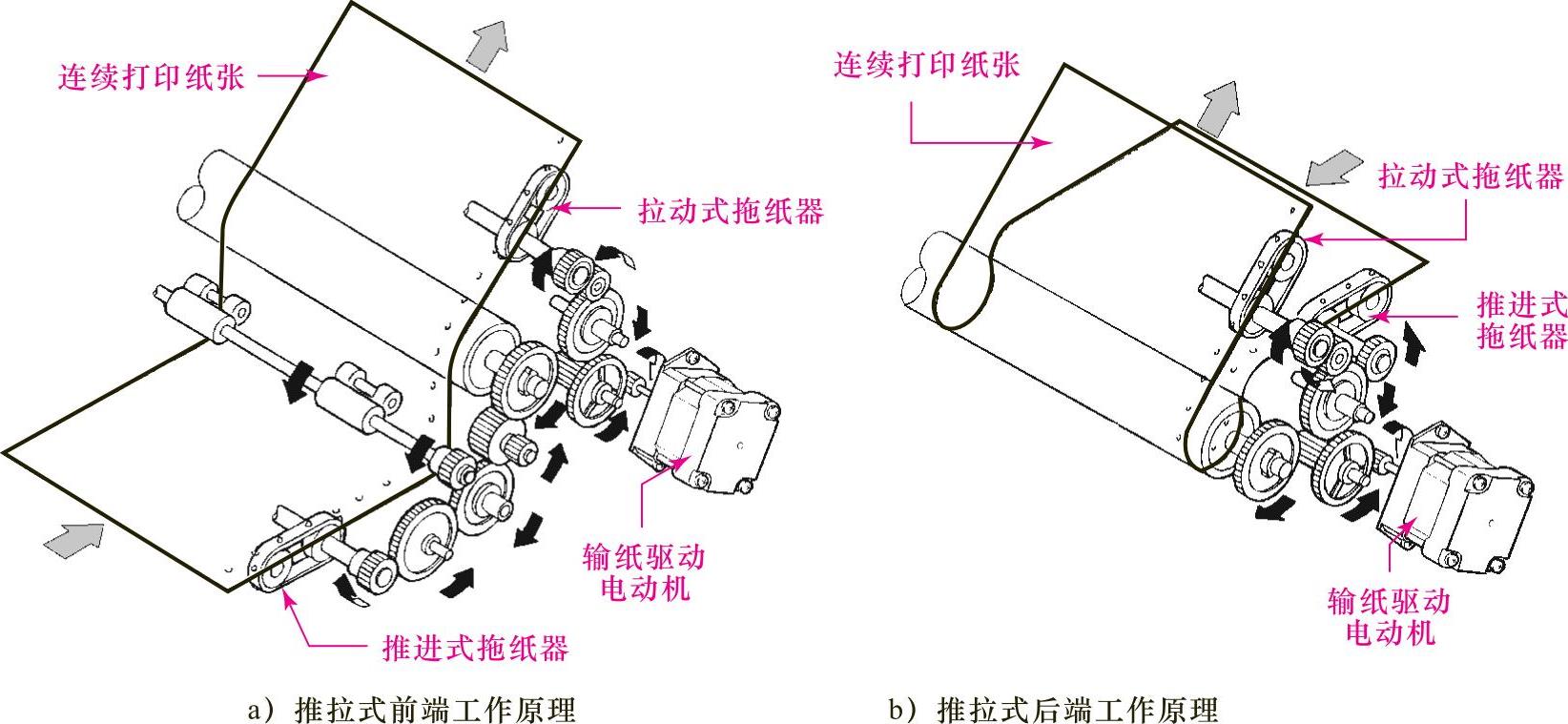 连续打印纸张

拉动式拖纸器

输纸驱动电动机

推进式拖纸器

a）推拉式前端工作原理

连续打印纸张

拉动式拖纸器

推进式拖纸器

输纸驱动电动机

b）推拉式后端工作原理