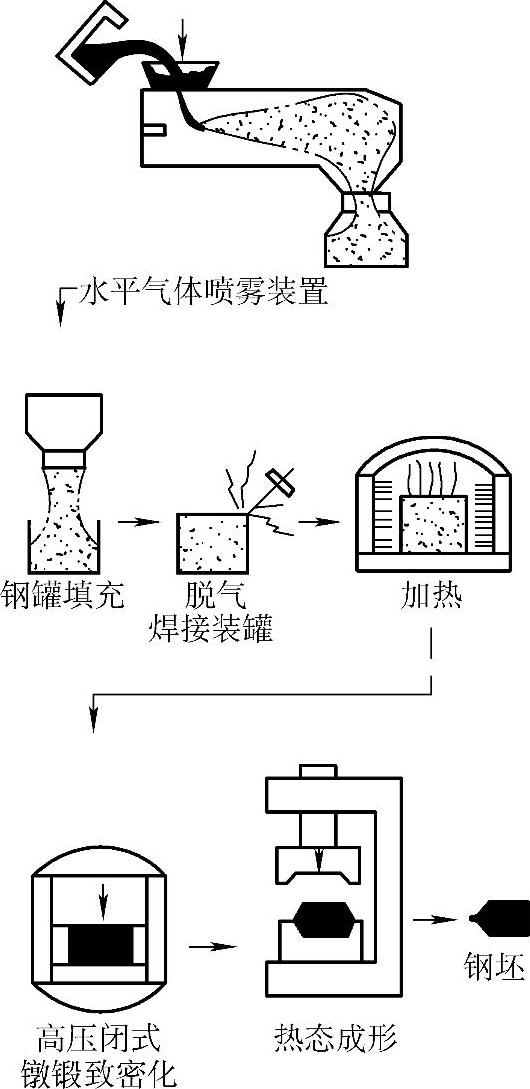 水平气体喷雾装置

钢罐填充

脱气
焊接装罐

加热

高压闭式
镦锻致密化

热态成形

钢坯