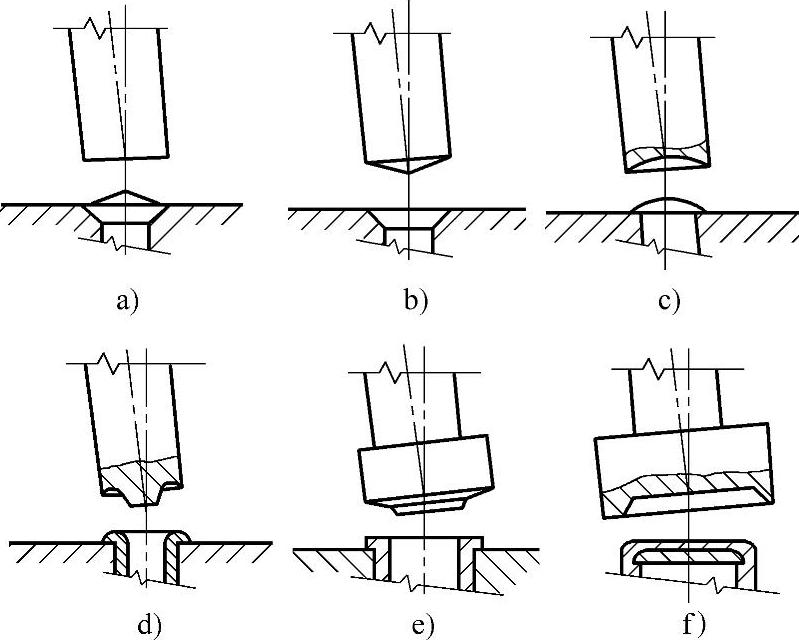 a)

b)

c)

d)

e)

f)