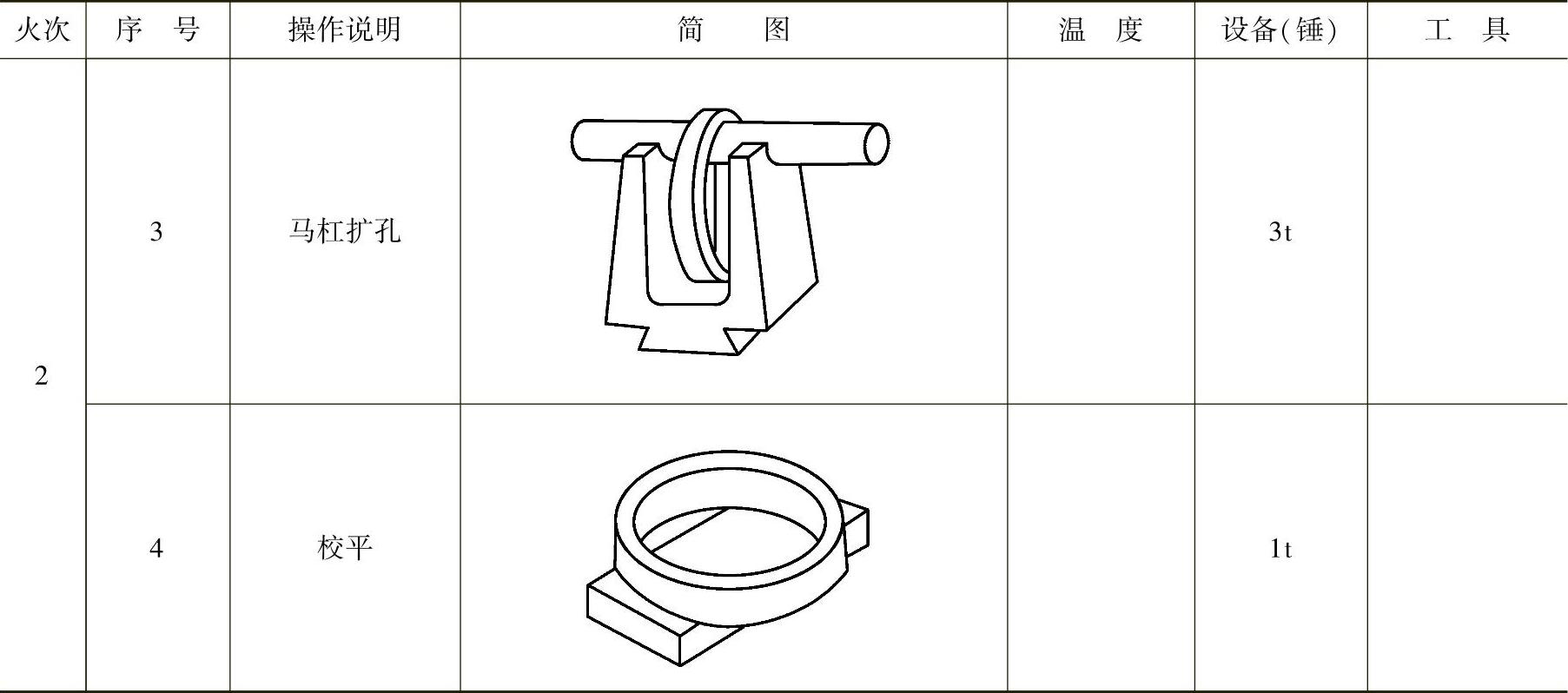 | 火次 | 序　号 | 操作说明 | 简　　图 | 温　度 | 设备(锤) | 工　具 |
|---|---|---|---|---|---|---|
| 2 | 3 | 马杠扩孔 | | | 3t | |
| | 4 | 校平 | | | 1t | |