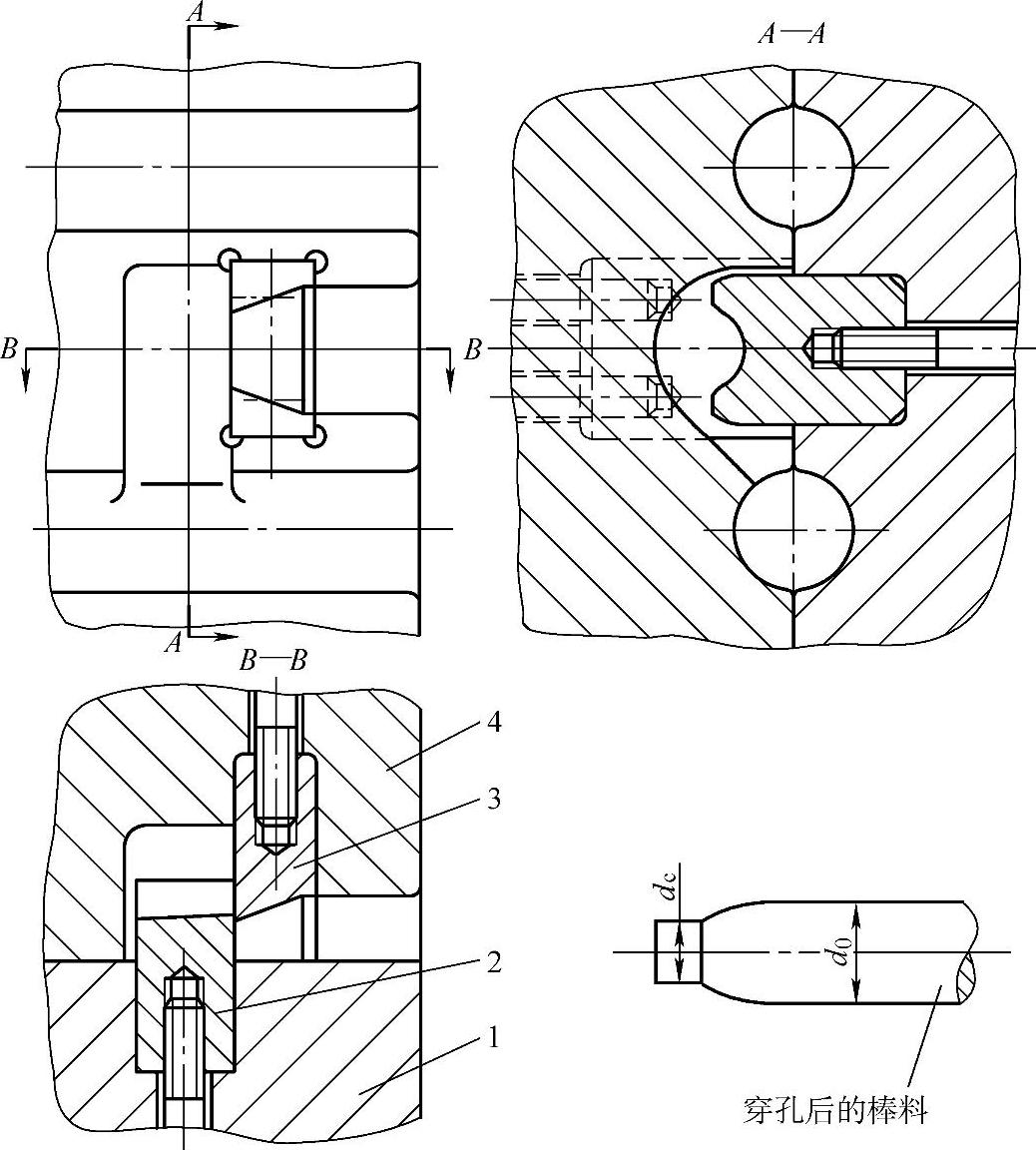 A
A—A
B
B
B
A
B—B
4
3
2
1
$d_c$
$d_0$
穿孔后的棒料