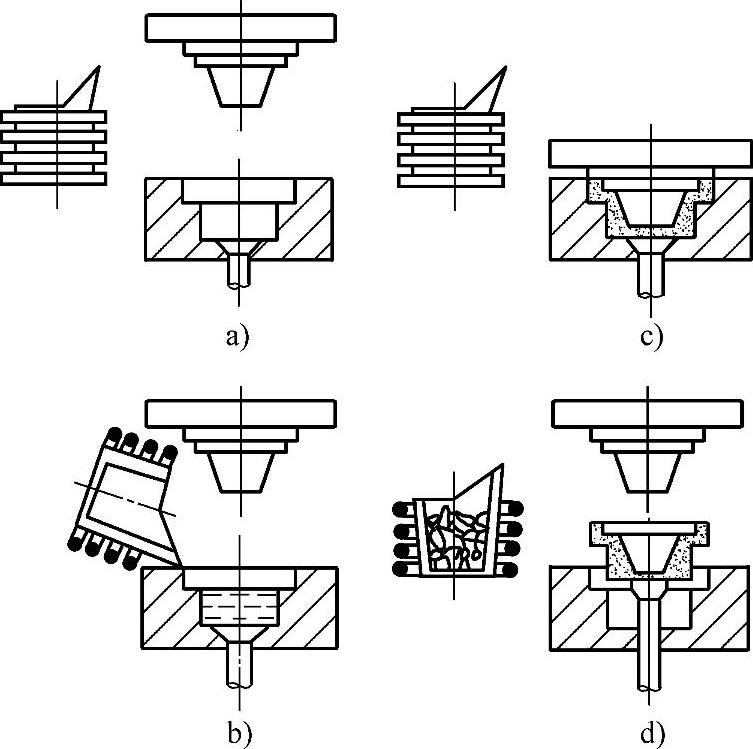 a)

c)

b)

d)