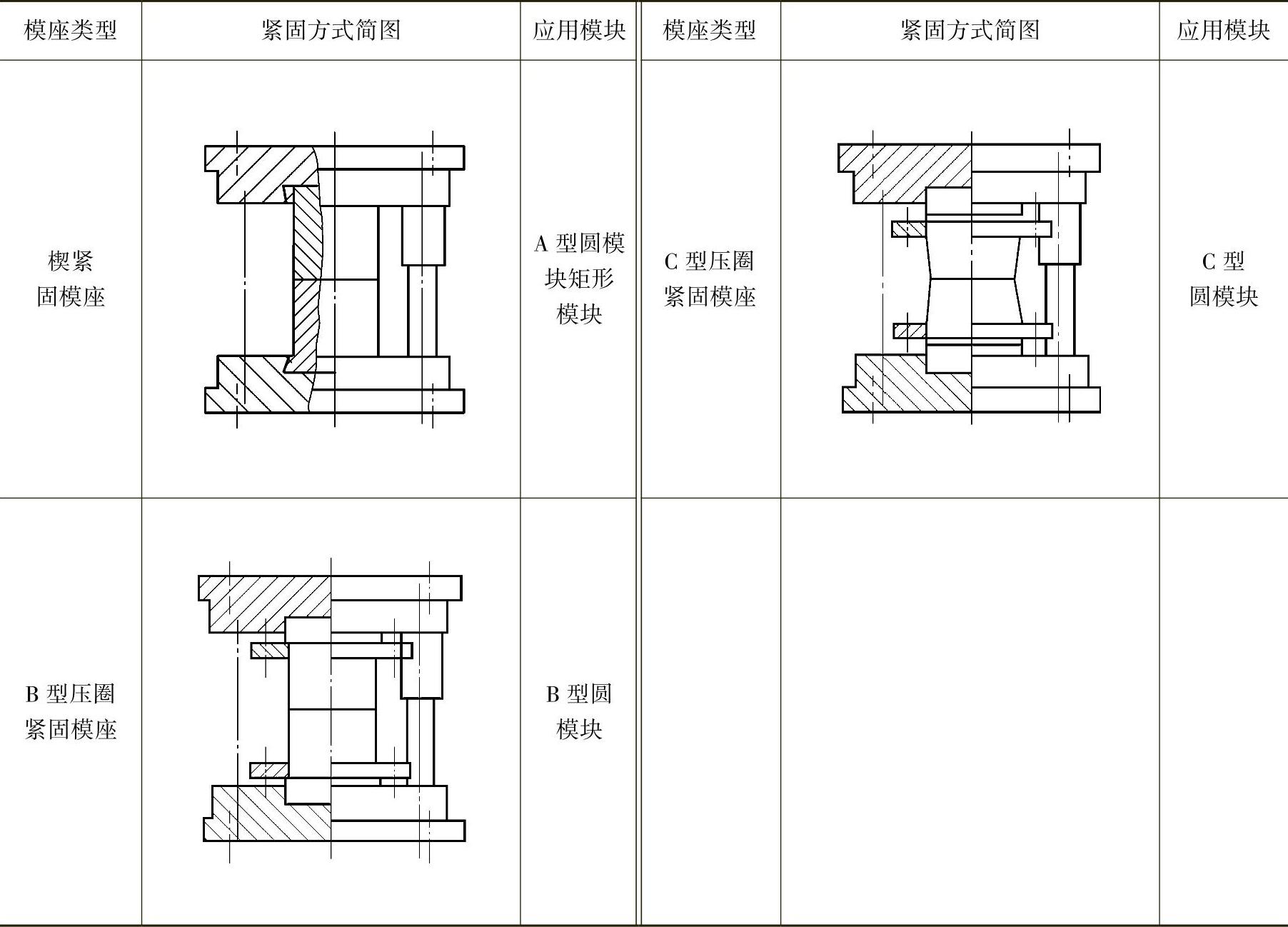 | 模座类型 | 紧固方式简图 | 应用模块 | 模座类型 | 紧固方式简图 | 应用模块 |
|---|---|---|---|---|---|
| 楔紧固模座 | | A 型圆模块矩形模块 | C 型压圈紧固模座 | | C 型圆模块 |
| B 型压圈紧固模座 | | B 型圆模块 | | | |