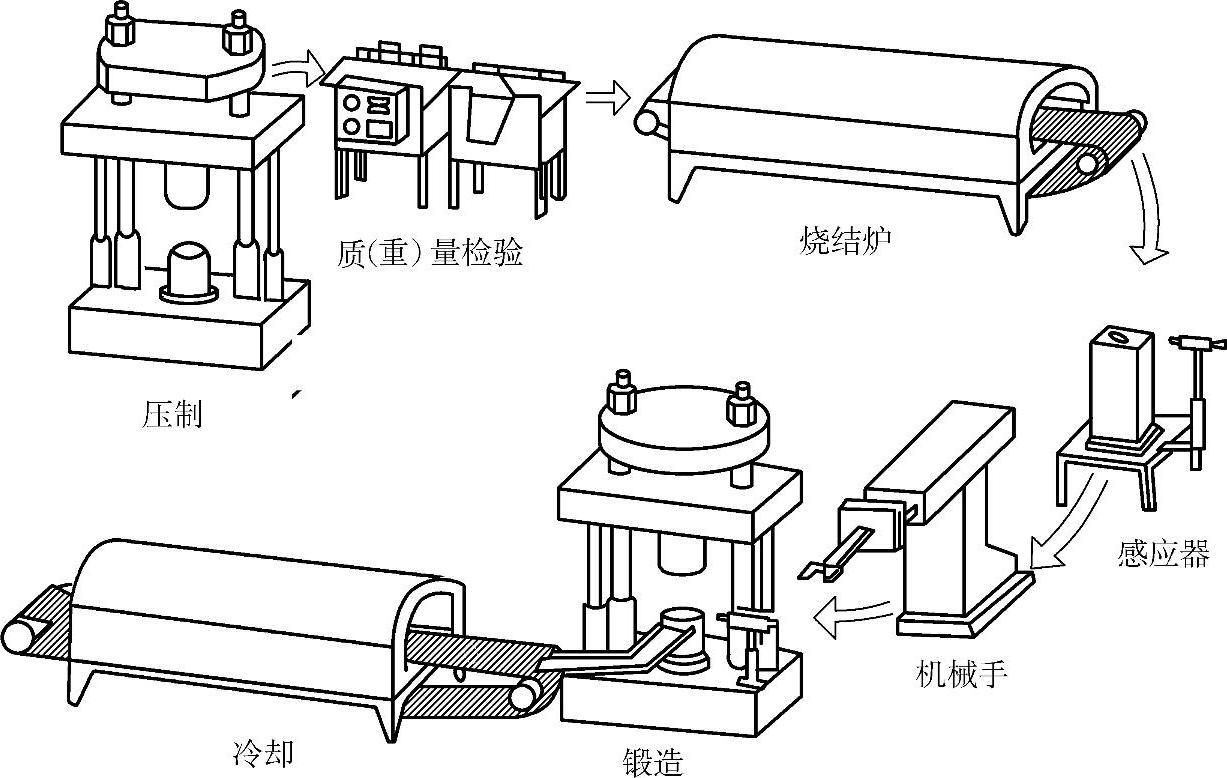 质(重) 量检验

烧结炉

压制

感应器

机械手

冷却

锻造