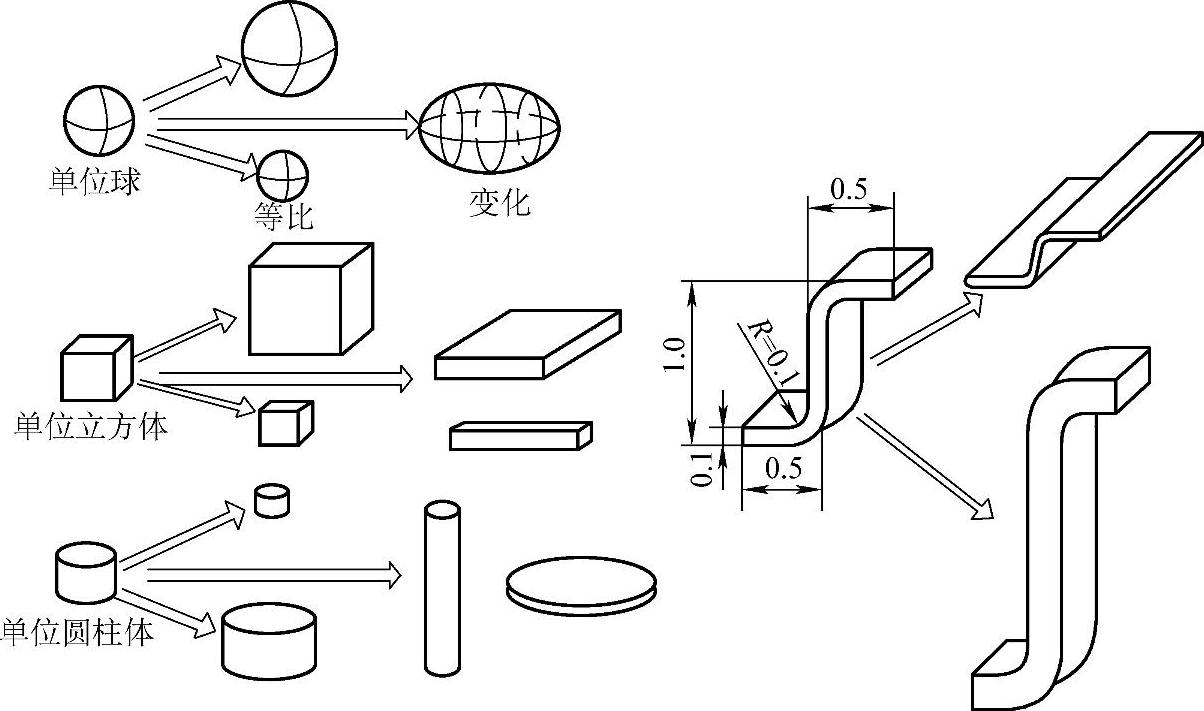 单位球
等比
变化
单位立方体
单位圆柱体
0.5
1.0
R=0.1
0.1
0.5