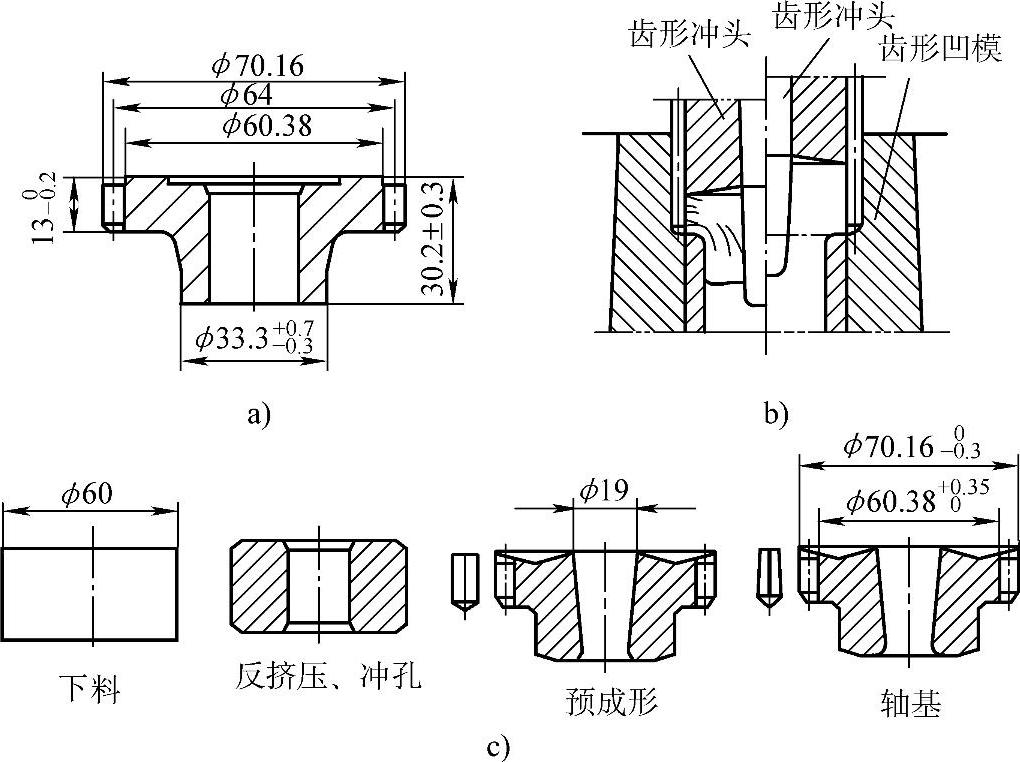 $\phi 70.16$
$\phi 64$
$\phi 60.38$
$13_{-0.2}^{0}$
$30.2\pm0.3$
$\phi 33.3_{-0.3}^{+0.7}$
a)

齿形冲头
齿形冲头
齿形凹模
b)

$\phi 60$
下料
反挤压、冲孔
$\phi 19$
预成形
$\phi 70.16_{-0.3}^{0}$
$\phi 60.38_{0}^{+0.35}$
轴基
c)