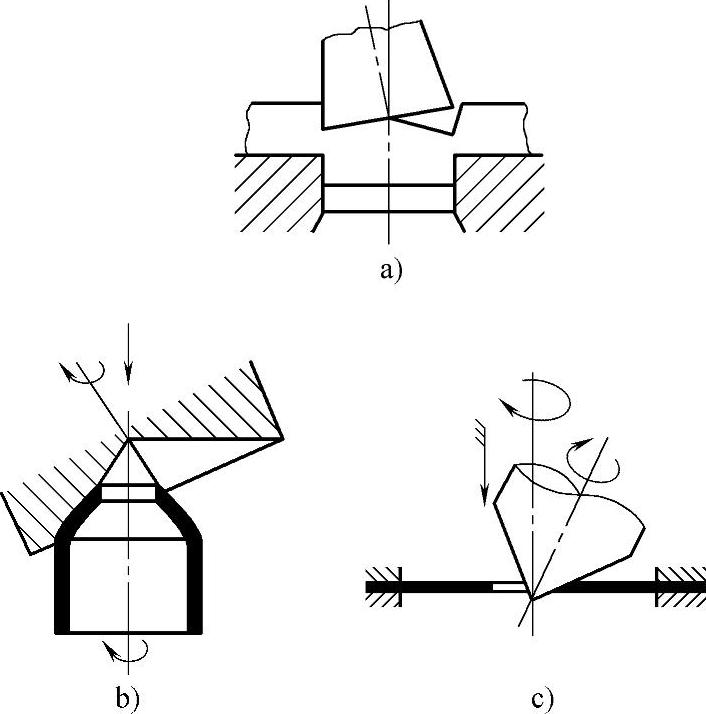 a)

b)

c)