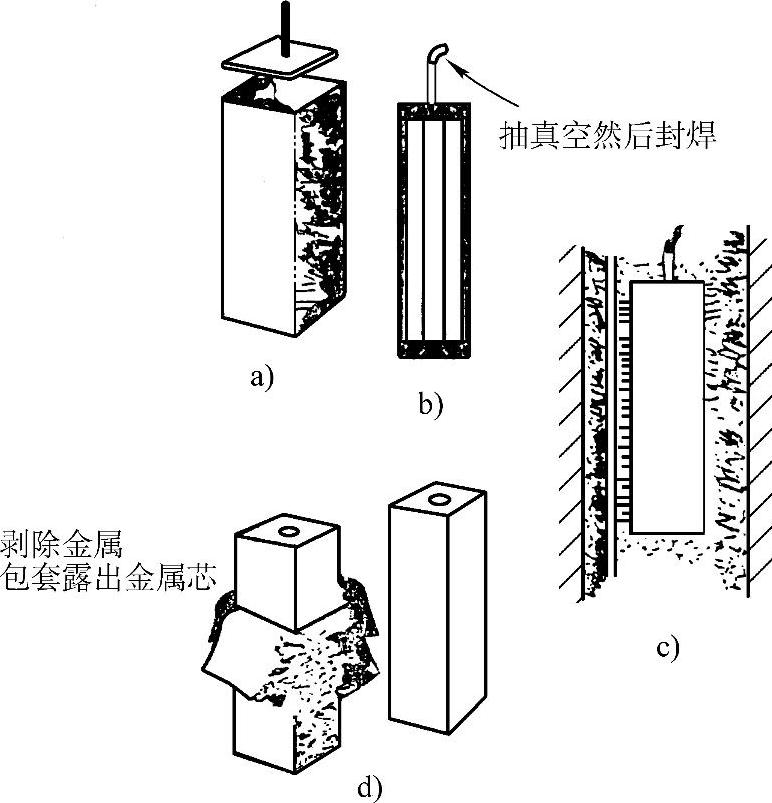 抽真空然后封焊

a)

b)

c)

剥除金属
包套露出金属芯

d)