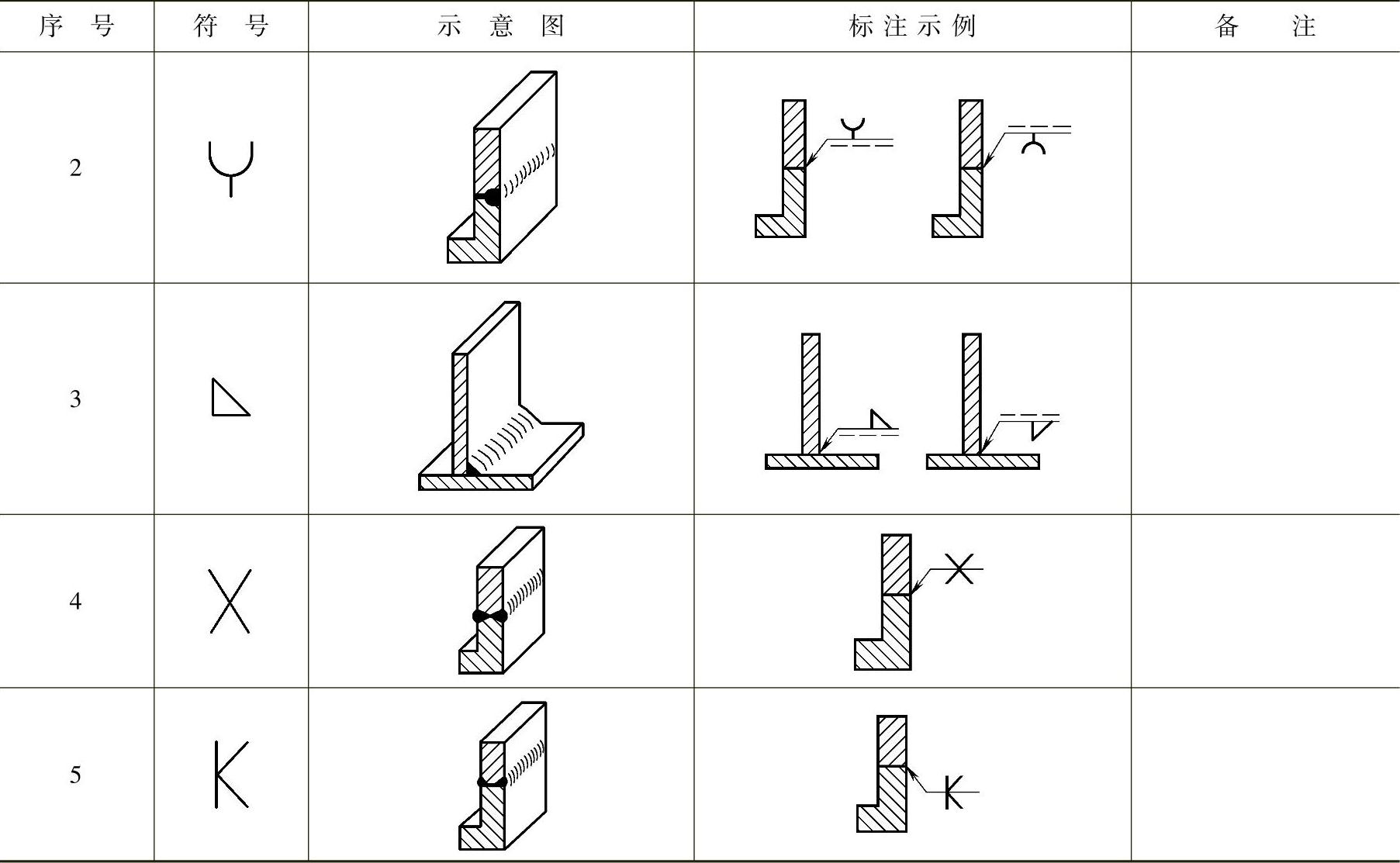 | 序 号 | 符 号 | 示 意 图 | 标注示例 | 备 注 |
|---|---|---|---|---|
| 2 | | | | |
| 3 | | | | |
| 4 | | | | |
| 5 | | | | |