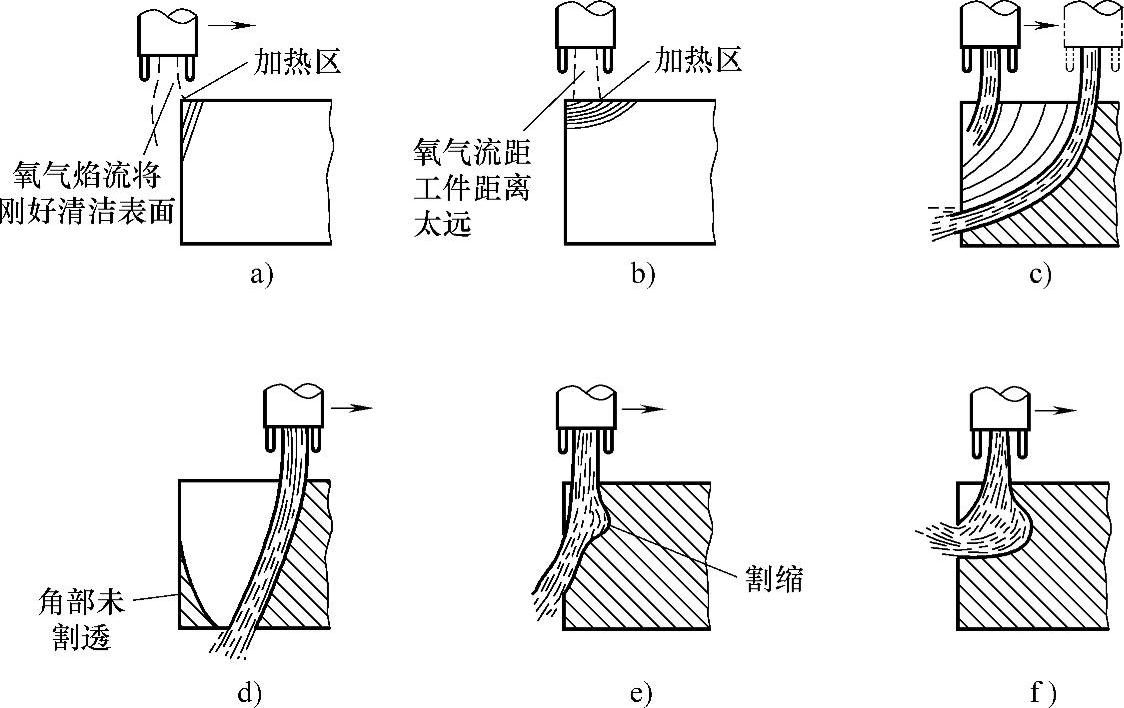 加热区

氧气焰流将刚好清洁表面

a)

加热区

氧气流距工件距离太远

b)

c)

角部未割透

d)

割缩

e)

f)