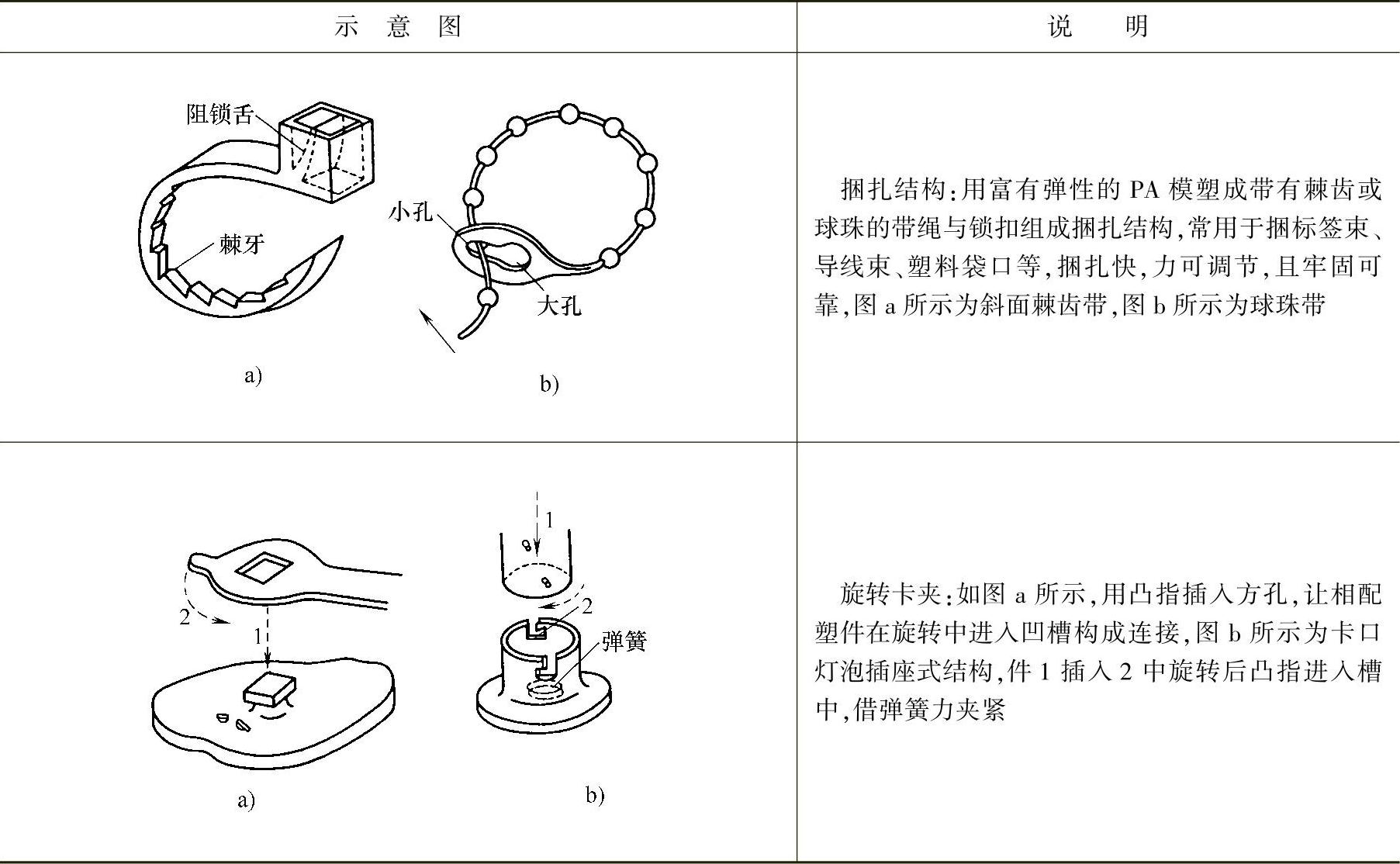 | 示 意 图 | 说 明 |
|---|---|
| 阻锁舌 棘牙 a) 小孔 大孔 b) | 捆扎结构:用富有弹性的 PA 模塑成带有棘齿或球珠的带绳与锁扣组成捆扎结构,常用于捆标签束、导线束、塑料袋口等,捆扎快,力可调节,且牢固可靠,图 a 所示为斜面棘齿带,图 b 所示为球珠带 |
| 2 1 a) 1 2 弹簧 b) | 旋转卡夹:如图 a 所示,用凸指插入方孔,让相配塑件在旋转中进入凹槽构成连接,图 b 所示为卡口灯泡插座式结构,件 1 插入 2 中旋转后凸指进入槽中,借弹簧力夹紧 |